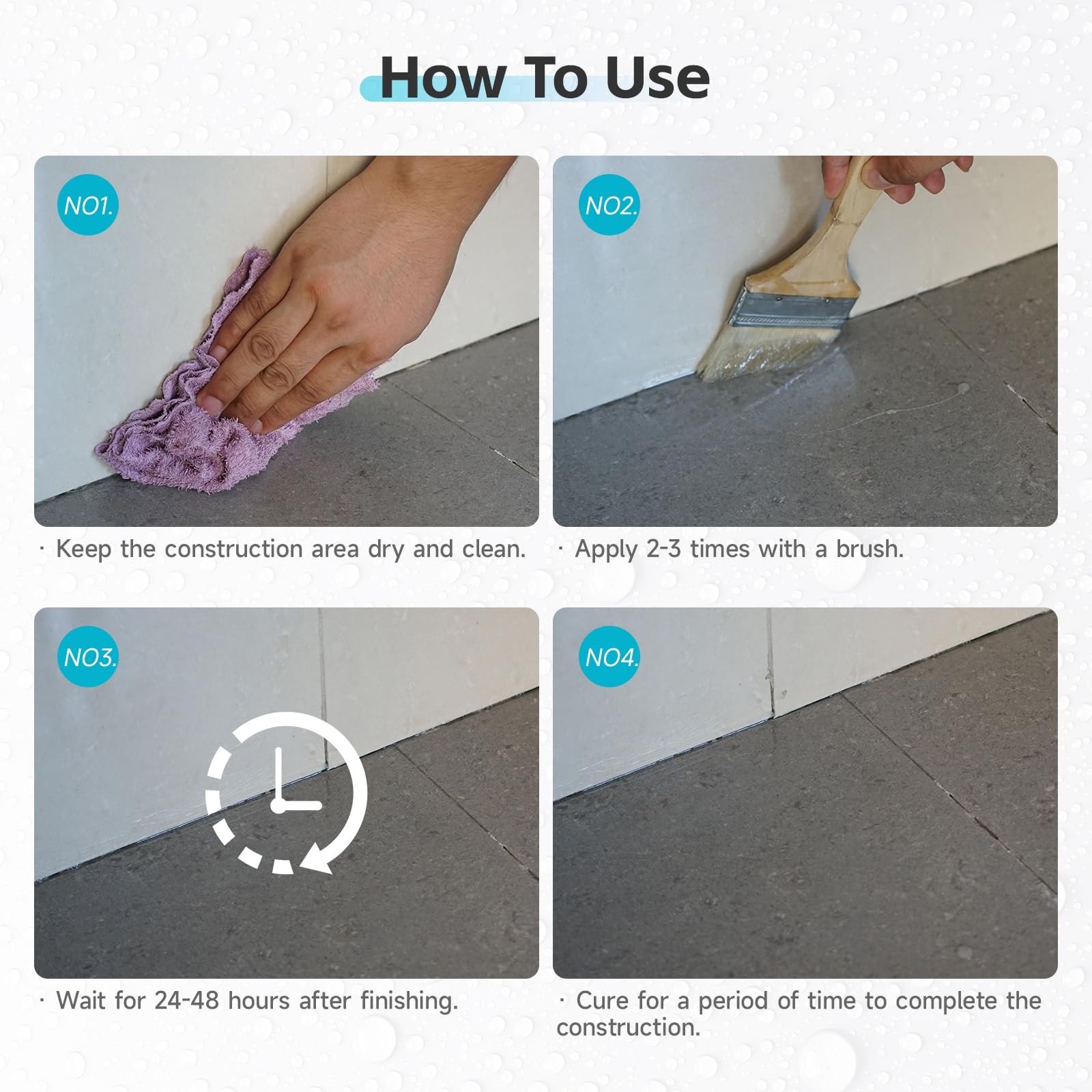 How To Use

NO1.

· Keep the construction area dry and clean.

NO2.

· Apply 2-3 times with a brush.

NO3.

· Wait for 24-48 hours after finishing.

NO4.

· Cure for a period of time to complete the construction.