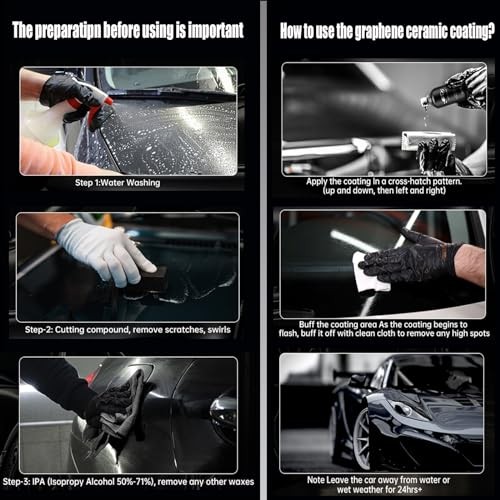 The preparatipn before using is important

Step 1:Water Washing

Step-2: Cutting compound, remove scratches, swirls

Step-3: IPA (Isopropy Alcohol 50%-71%), remove any other waxes

How to use the graphene ceramic coating?

Apply the coating in a cross-hatch pattern. (up and down, then left and right)

Buff the coating area As the coating begins to flash, buff it off with clean cloth to remove any high spots

Note Leave the car away from water or wet weather for 24hrs+