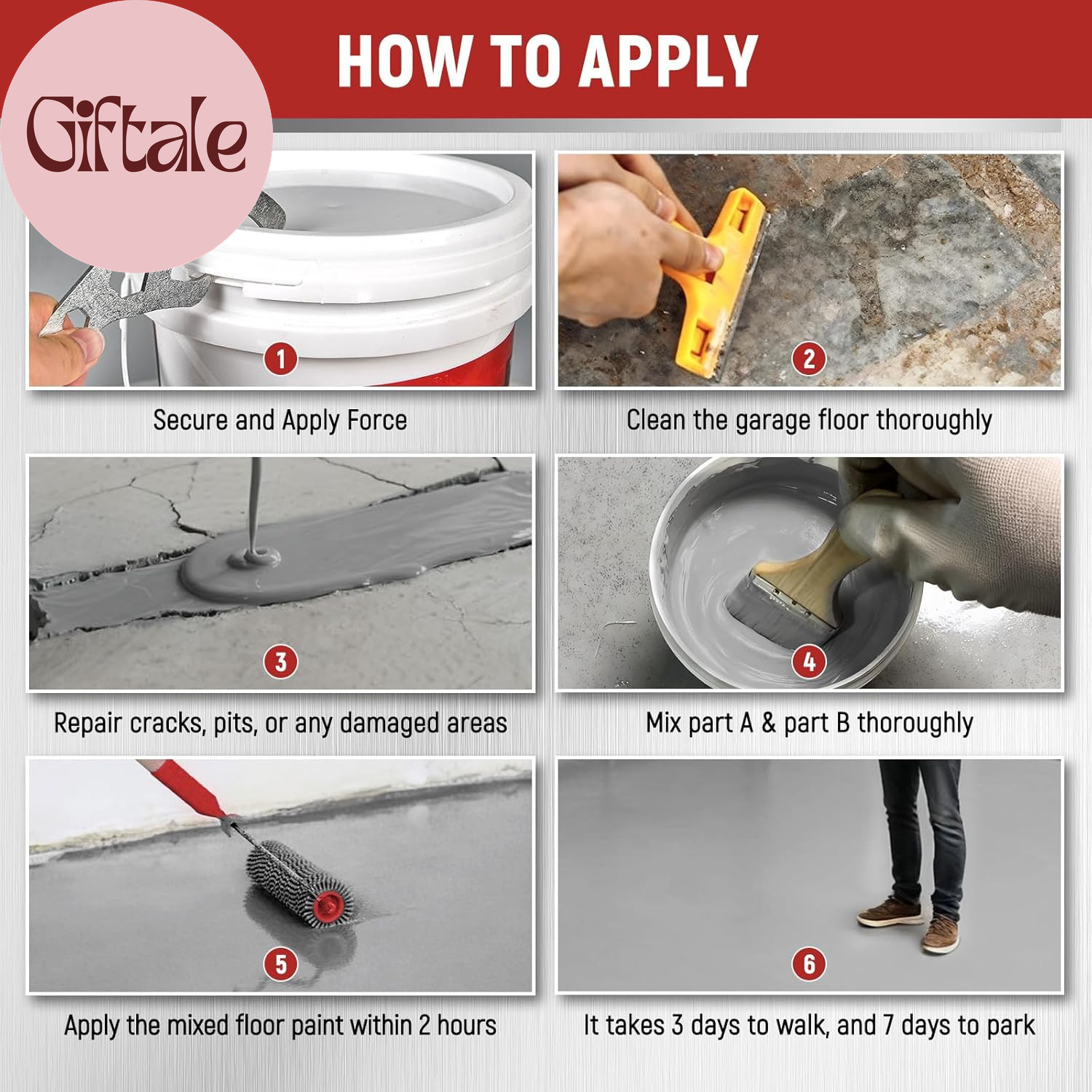 Giftale

HOW TO APPLY

1
Secure and Apply Force

2
Clean the garage floor thoroughly

3
Repair cracks, pits, or any damaged areas

4
Mix part A & part B thoroughly

5
Apply the mixed floor paint within 2 hours

6
It takes 3 days to walk, and 7 days to park