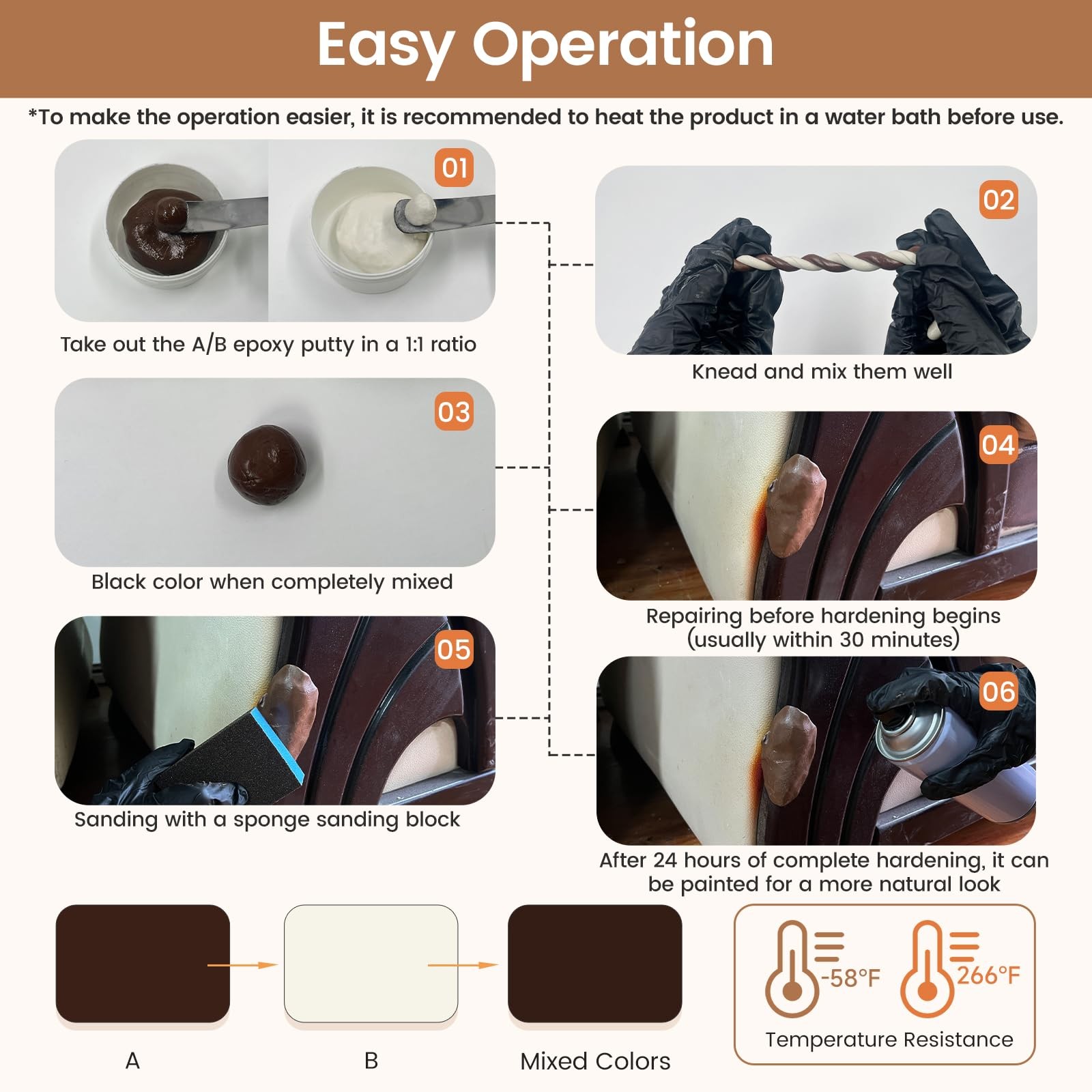 Easy Operation

*To make the operation easier, it is recommended to heat the product in a water bath before use.

01

Take out the A/B epoxy putty in a 1:1 ratio

02

Knead and mix them well

03

Black color when completely mixed

04

Repairing before hardening begins (usually within 30 minutes)

05

Sanding with a sponge sanding block

06

After 24 hours of complete hardening, it can be painted for a more natural look

A

B

Mixed Colors

-58°F

266°F

Temperature Resistance