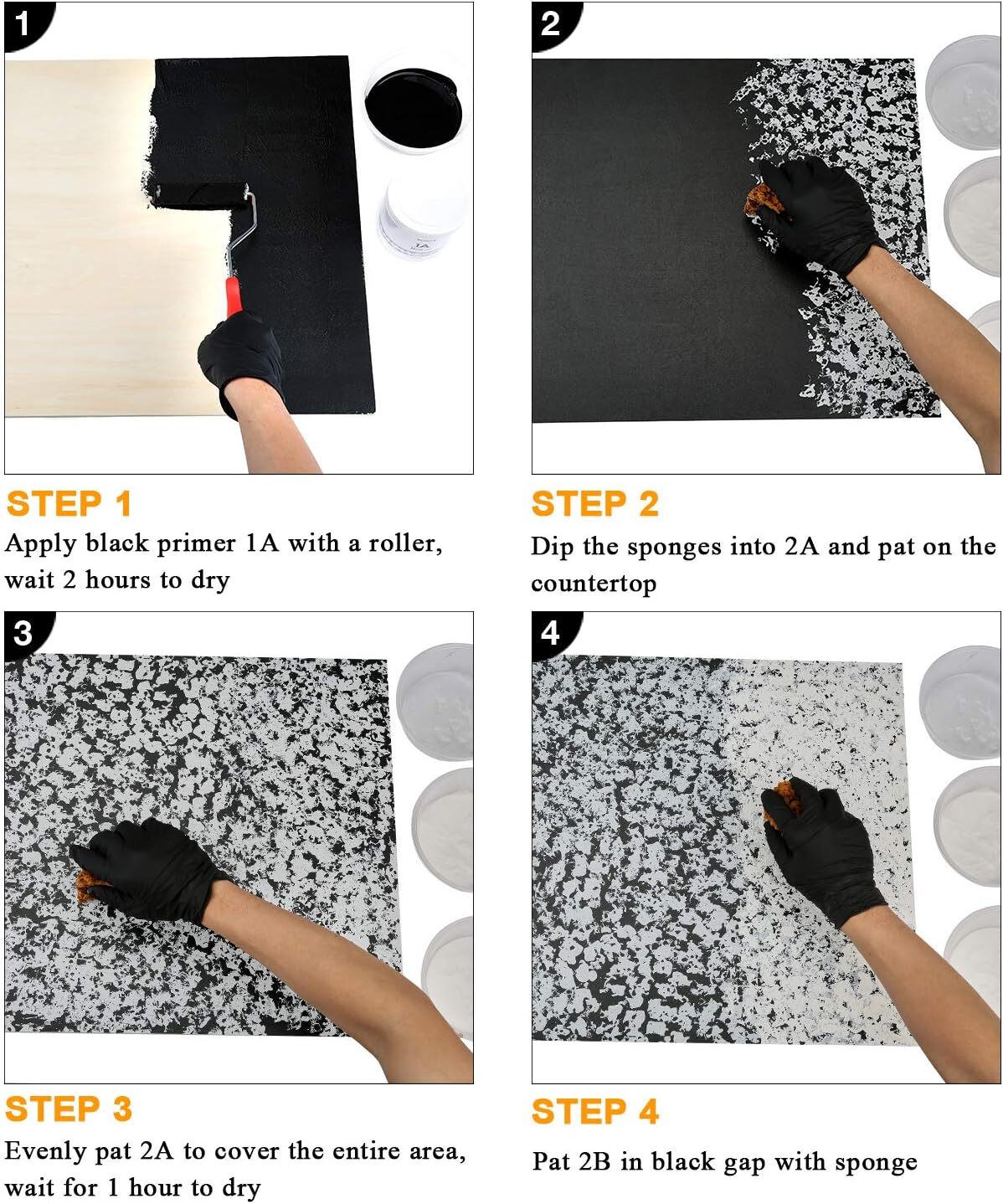 1

1A

STEP 1
Apply black primer 1A with a roller, wait 2 hours to dry

2

STEP 2
Dip the sponges into 2A and pat on the countertop

3

STEP 3
Evenly pat 2A to cover the entire area, wait for 1 hour to dry

4

STEP 4
Pat 2B in black gap with sponge