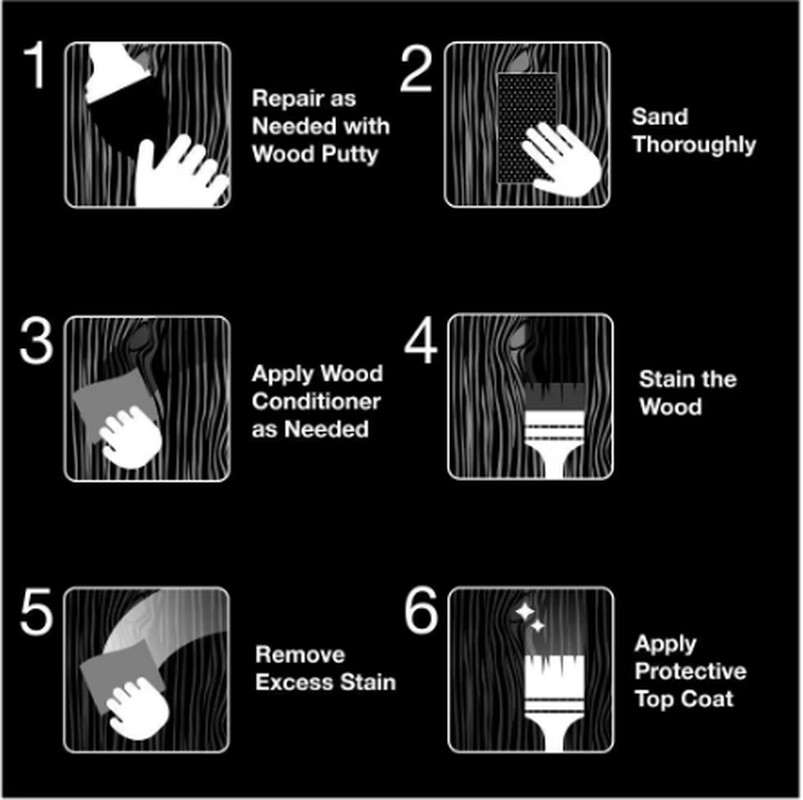 1

Repair as Needed with Wood Putty

2

Sand Thoroughly

3

Apply Wood Conditioner as Needed

4

Stain the Wood

5

Remove Excess Stain

6

Apply Protective Top Coat