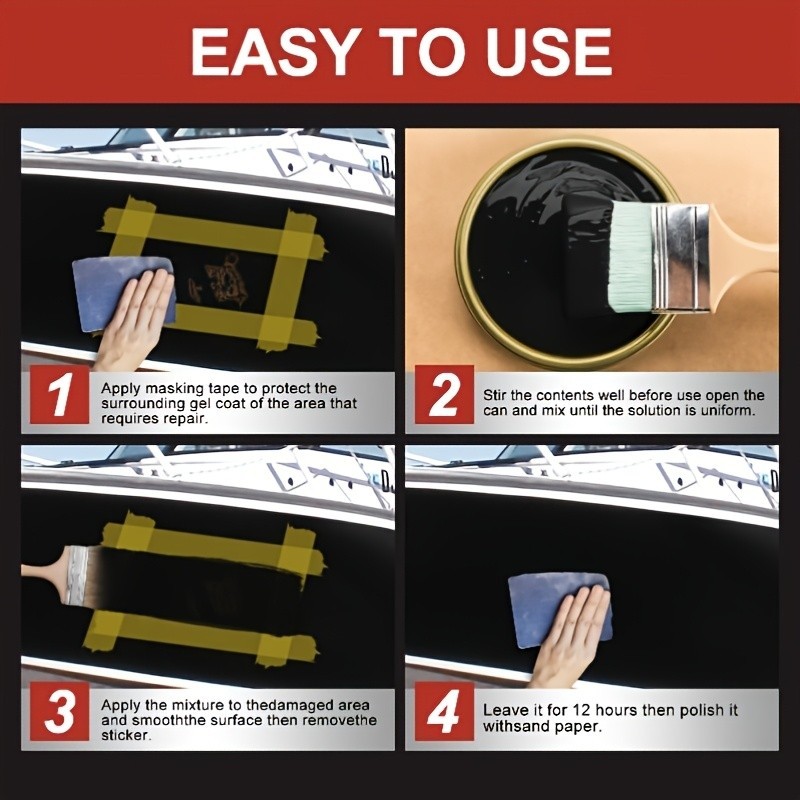 EASY TO USE

1 Apply masking tape to protect the surrounding gel coat of the area that requires repair.

2 Stir the contents well before use open the can and mix until the solution is uniform.

3 Apply the mixture to thedamaged area and smooththe surface then removethe sticker.

4 Leave it for 12 hours then polish it withsand paper.