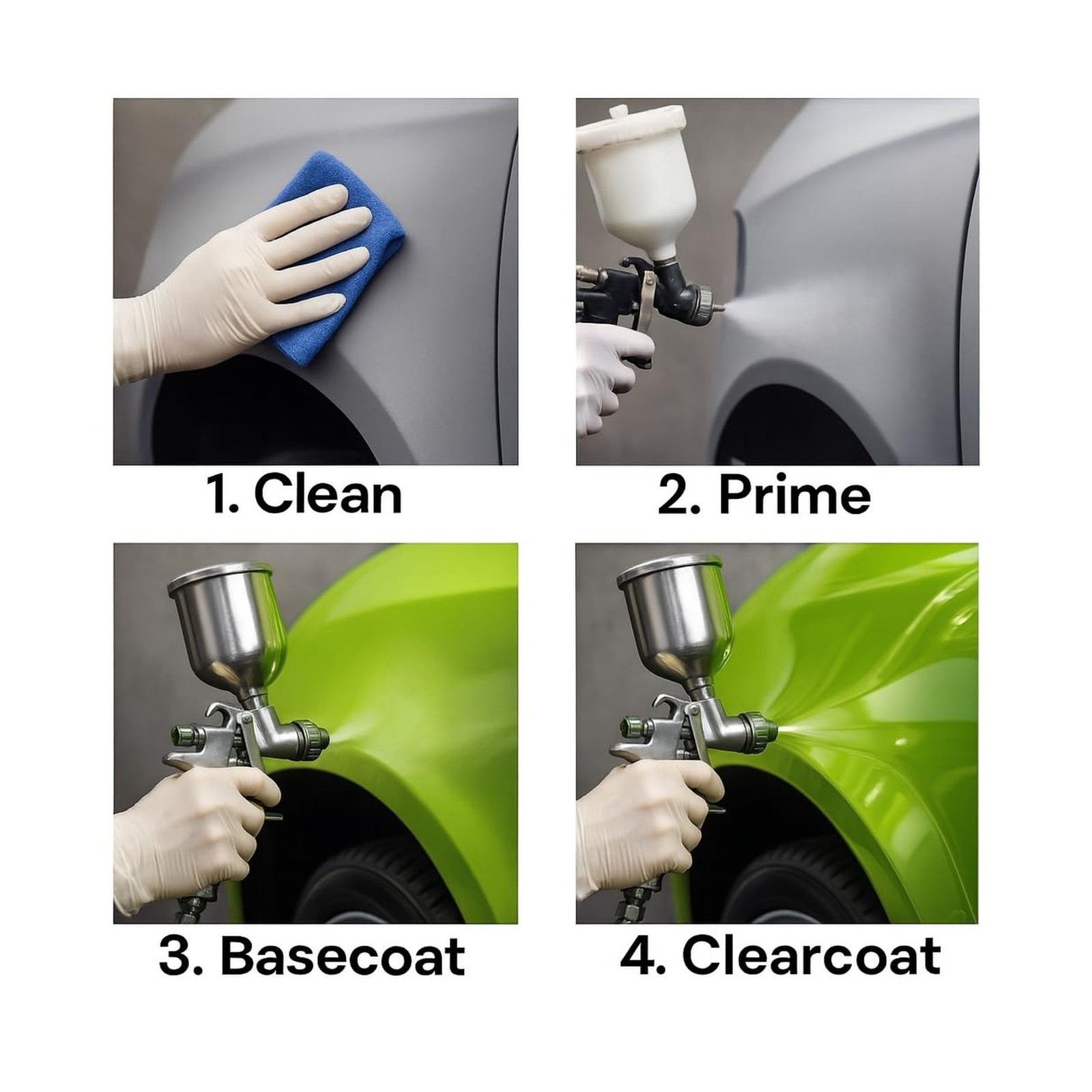 1. Clean

2. Prime

3. Basecoat

4. Clearcoat