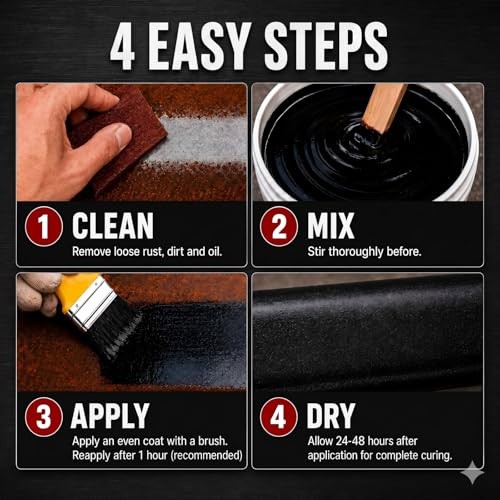 4 EASY STEPS

1 CLEAN
Remove loose rust, dirt and oil.

2 MIX
Stir thoroughly before.

3 APPLY
Apply an even coat with a brush. Reapply after 1 hour (recommended)

4 DRY
Allow 24-48 hours after application for complete curing.