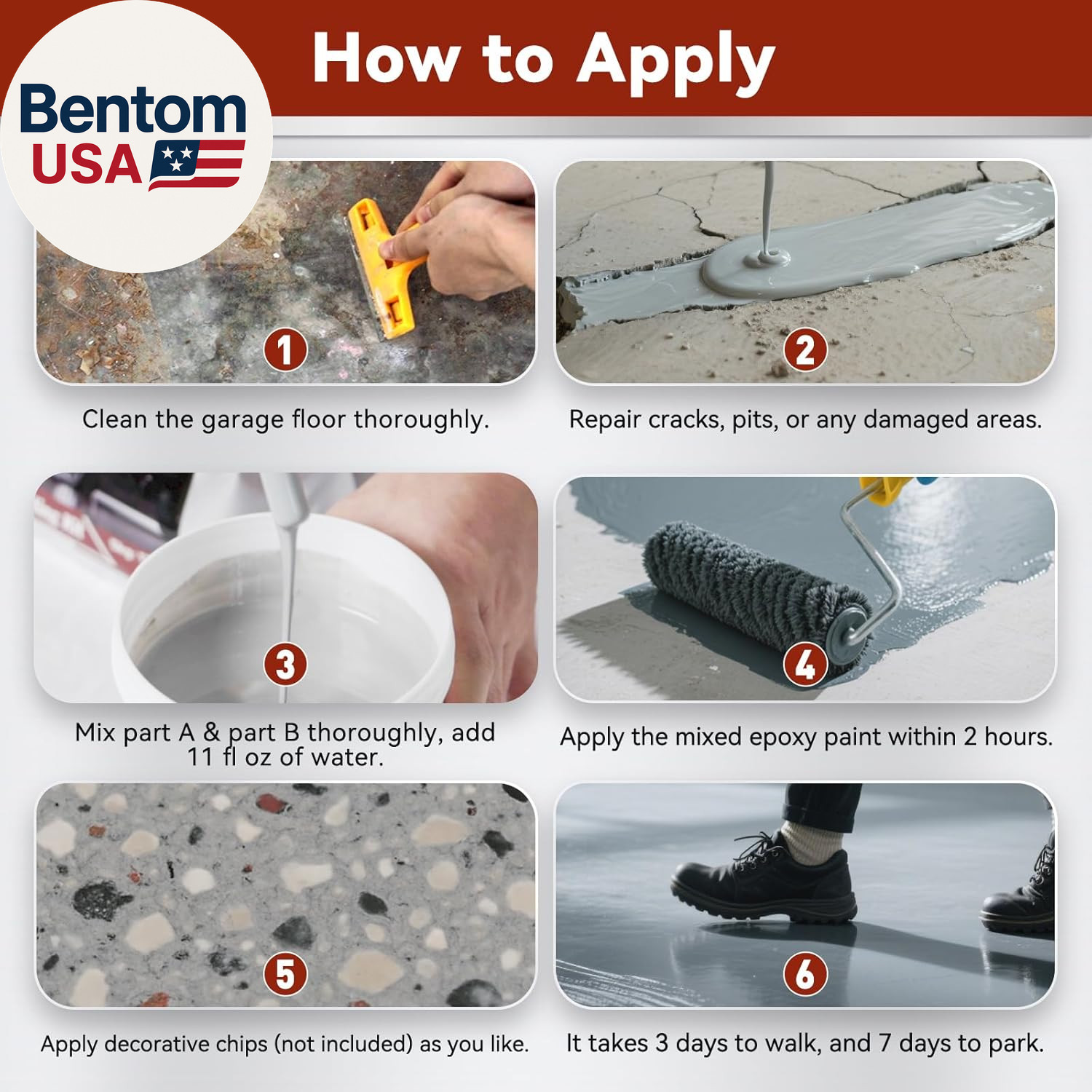 Bentom USA

How to Apply

1

Clean the garage floor thoroughly.

2

Repair cracks, pits, or any damaged areas.

3

Mix part A & part B thoroughly, add 11 fl oz of water.

4

Apply the mixed epoxy paint within 2 hours.

5

Apply decorative chips (not included) as you like.

6

It takes 3 days to walk, and 7 days to park.