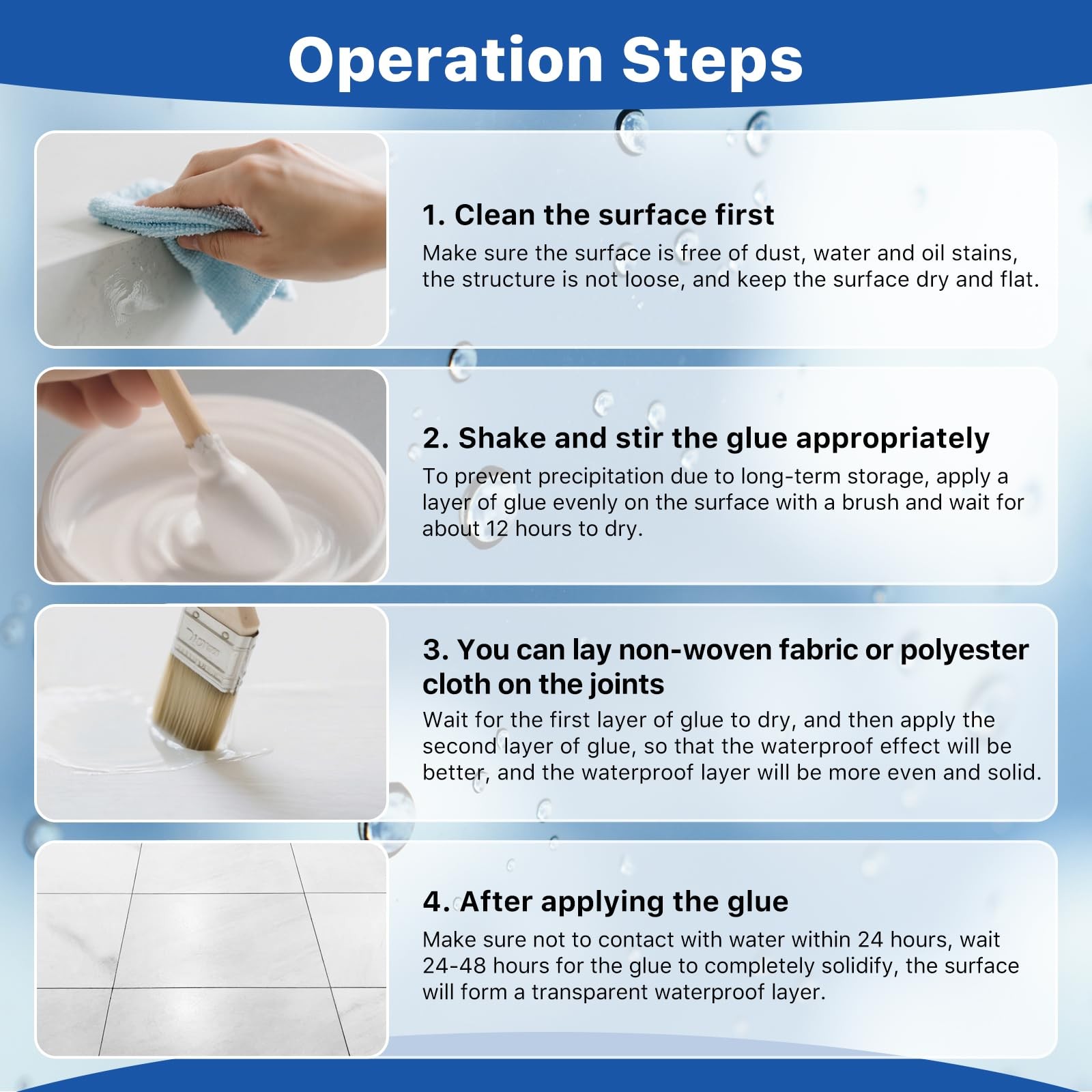 Operation Steps

1. Clean the surface first
Make sure the surface is free of dust, water and oil stains, the structure is not loose, and keep the surface dry and flat.

2. Shake and stir the glue appropriately
To prevent precipitation due to long-term storage, apply a layer of glue evenly on the surface with a brush and wait for about 12 hours to dry.

3. You can lay non-woven fabric or polyester cloth on the joints
Wait for the first layer of glue to dry, and then apply the second layer of glue, so that the waterproof effect will be better, and the waterproof layer will be more even and solid.

4. After applying the glue
Make sure not to contact with water within 24 hours, wait 24-48 hours for the glue to completely solidify, the surface will form a transparent waterproof layer.