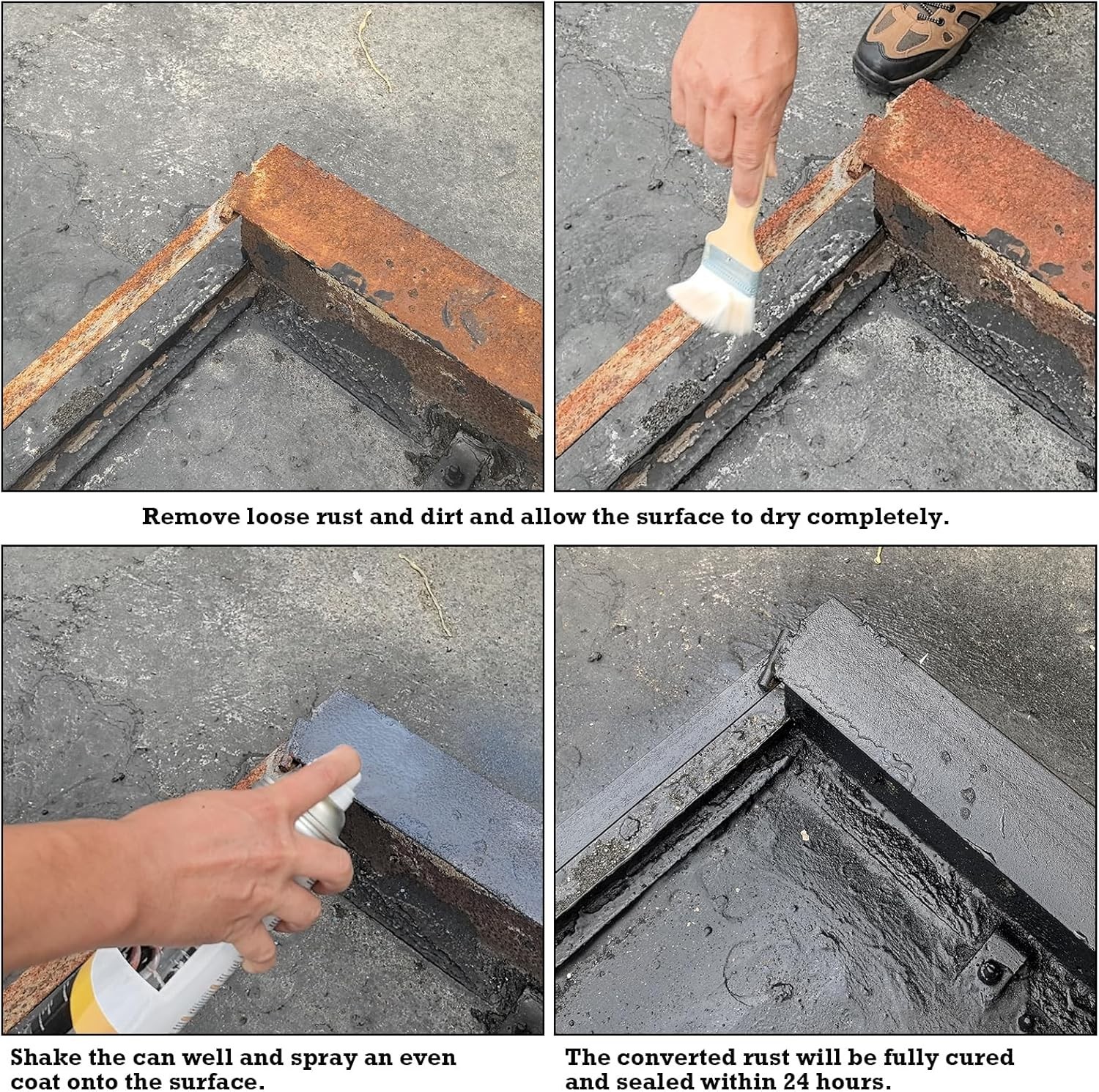 Remove loose rust and dirt and allow the surface to dry completely.

Shake the can well and spray an even coat onto the surface.

The converted rust will be fully cured and sealed within 24 hours.