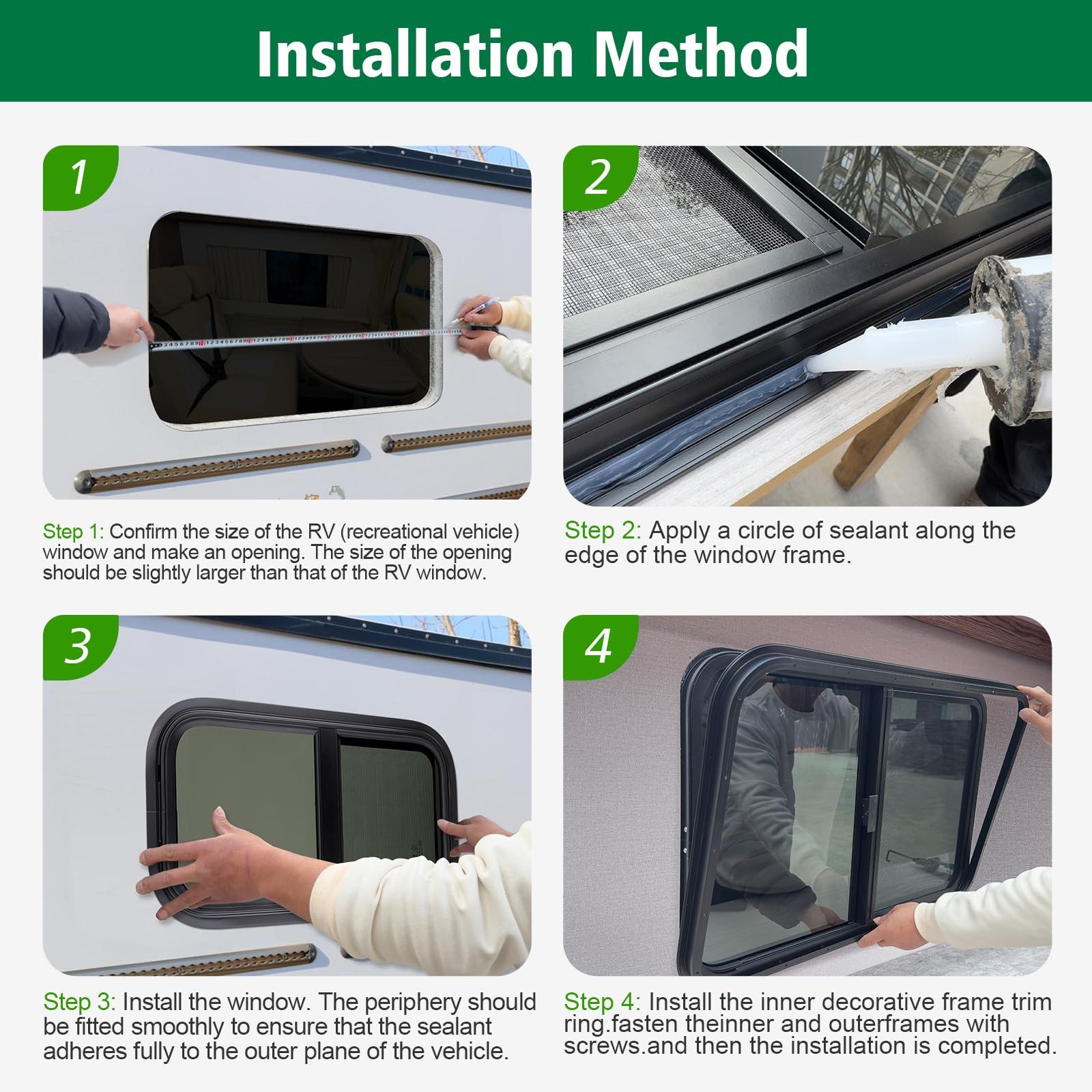 Installation Method

1

Step 1: Confirm the size of the RV (recreational vehicle) window and make an opening. The size of the opening should be slightly larger than that of the RV window.

2

Step 2: Apply a circle of sealant along the edge of the window frame.

3

Step 3: Install the window. The periphery should be fitted smoothly to ensure that the sealant adheres fully to the outer plane of the vehicle.

4

Step 4: Install the inner decorative frame trim ring.fasten theinner and outerframes with screws.and then the installation is completed.