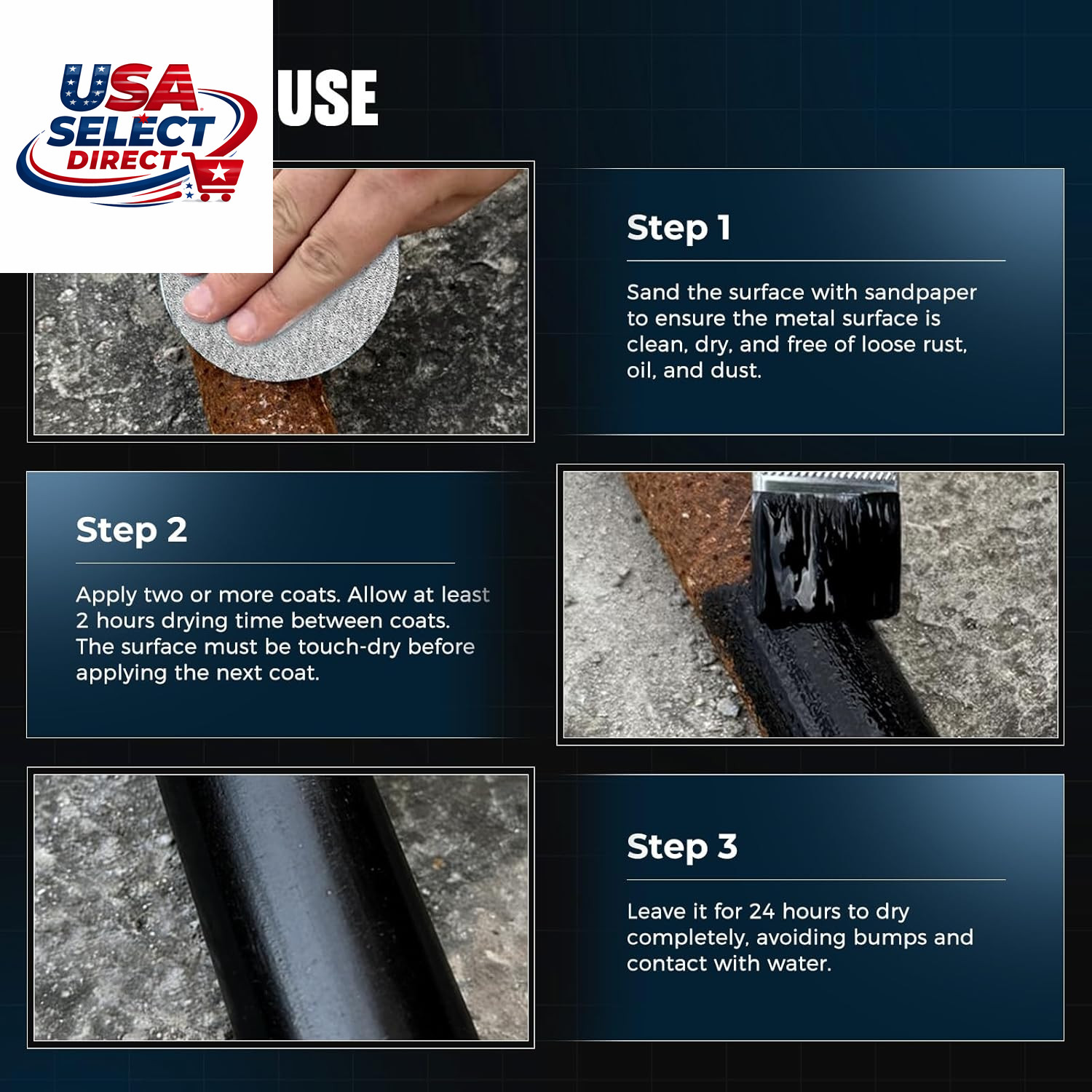 USA SELECT DIRECT

USE

Step 1

Sand the surface with sandpaper to ensure the metal surface is clean, dry, and free of loose rust, oil, and dust.

Step 2

Apply two or more coats. Allow at least 2 hours drying time between coats. The surface must be touch-dry before applying the next coat.

Step 3

Leave it for 24 hours to dry completely, avoiding bumps and contact with water.