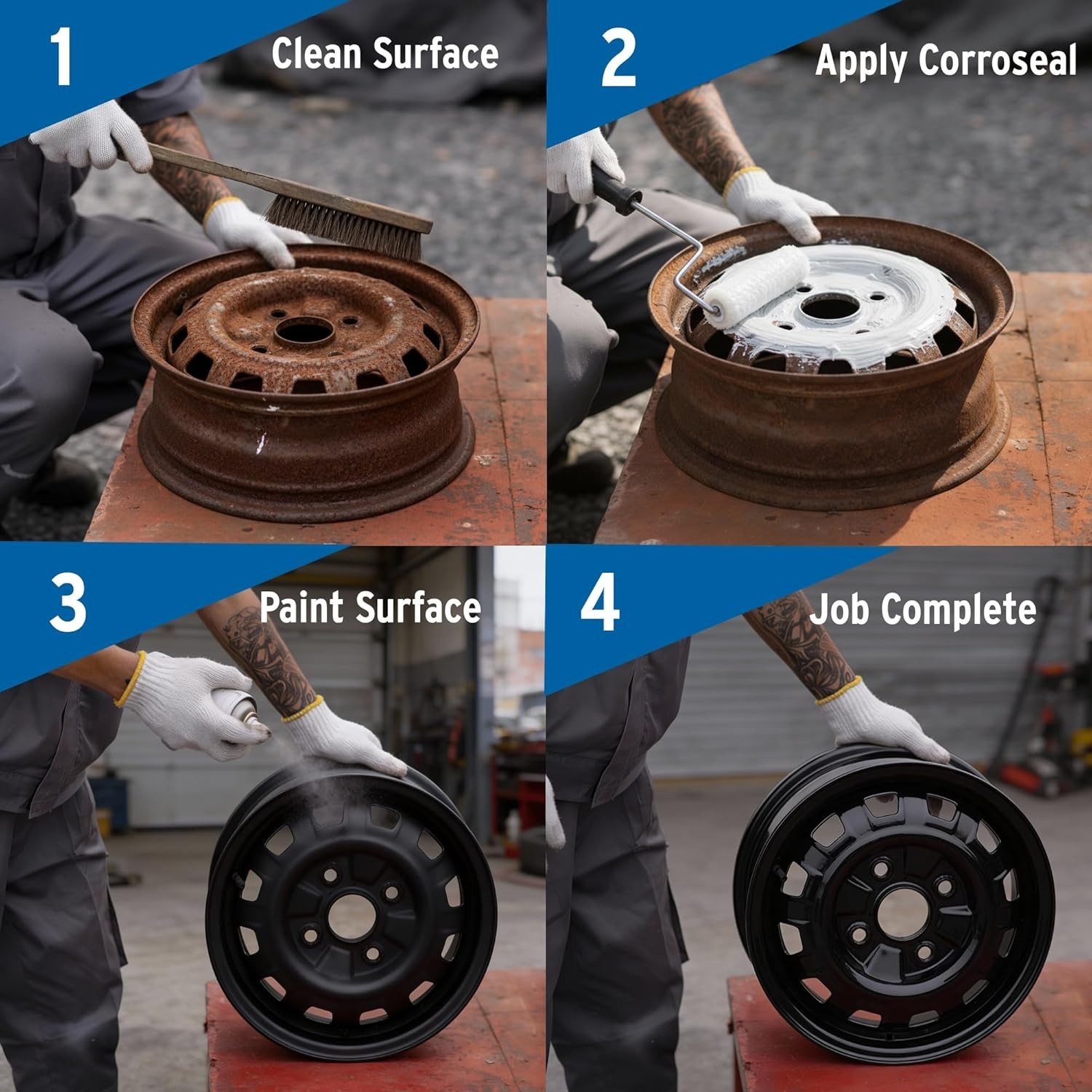 1 Clean Surface

2 Apply Corroseal

3 Paint Surface

4 Job Complete