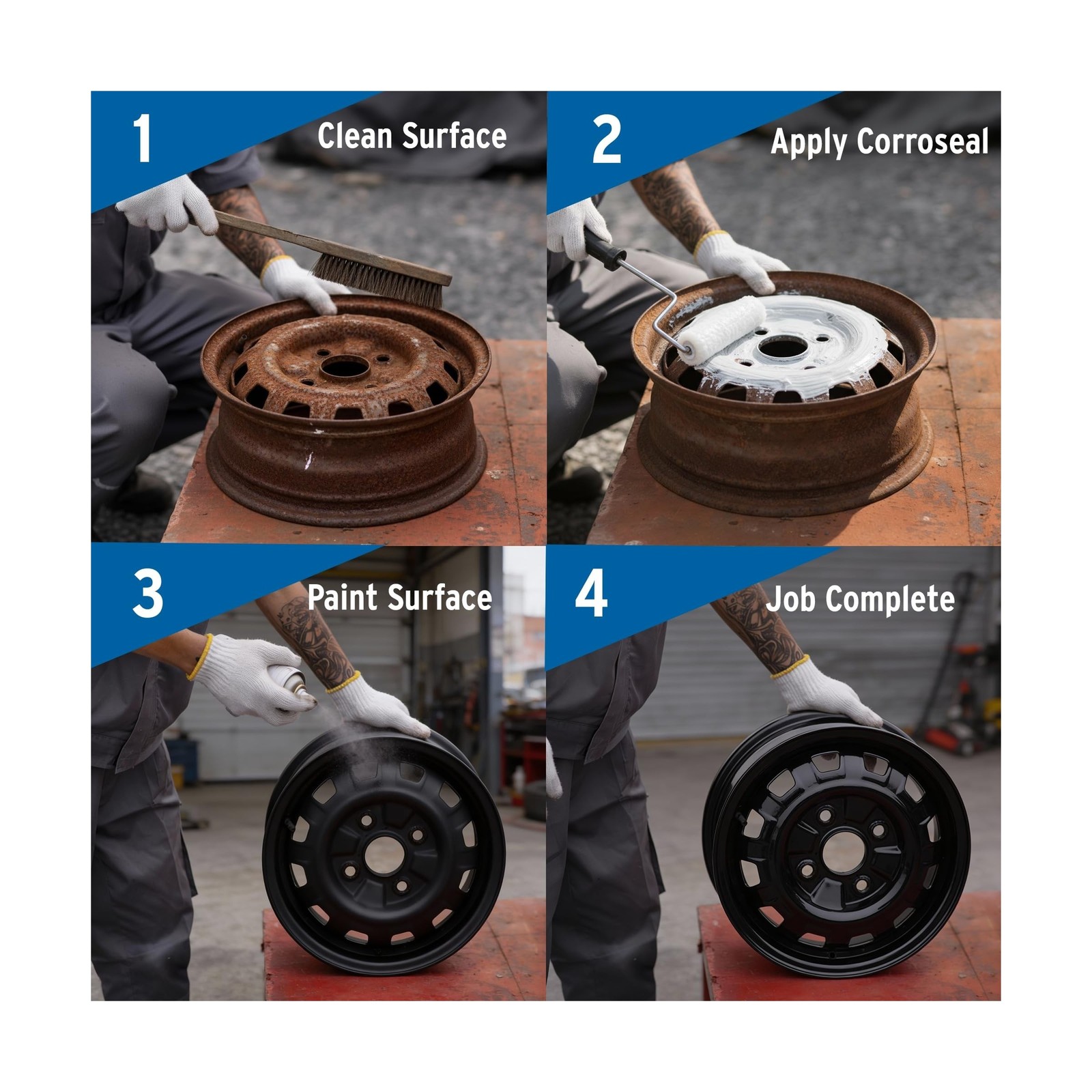 1 Clean Surface

2 Apply Corroseal

3 Paint Surface

4 Job Complete