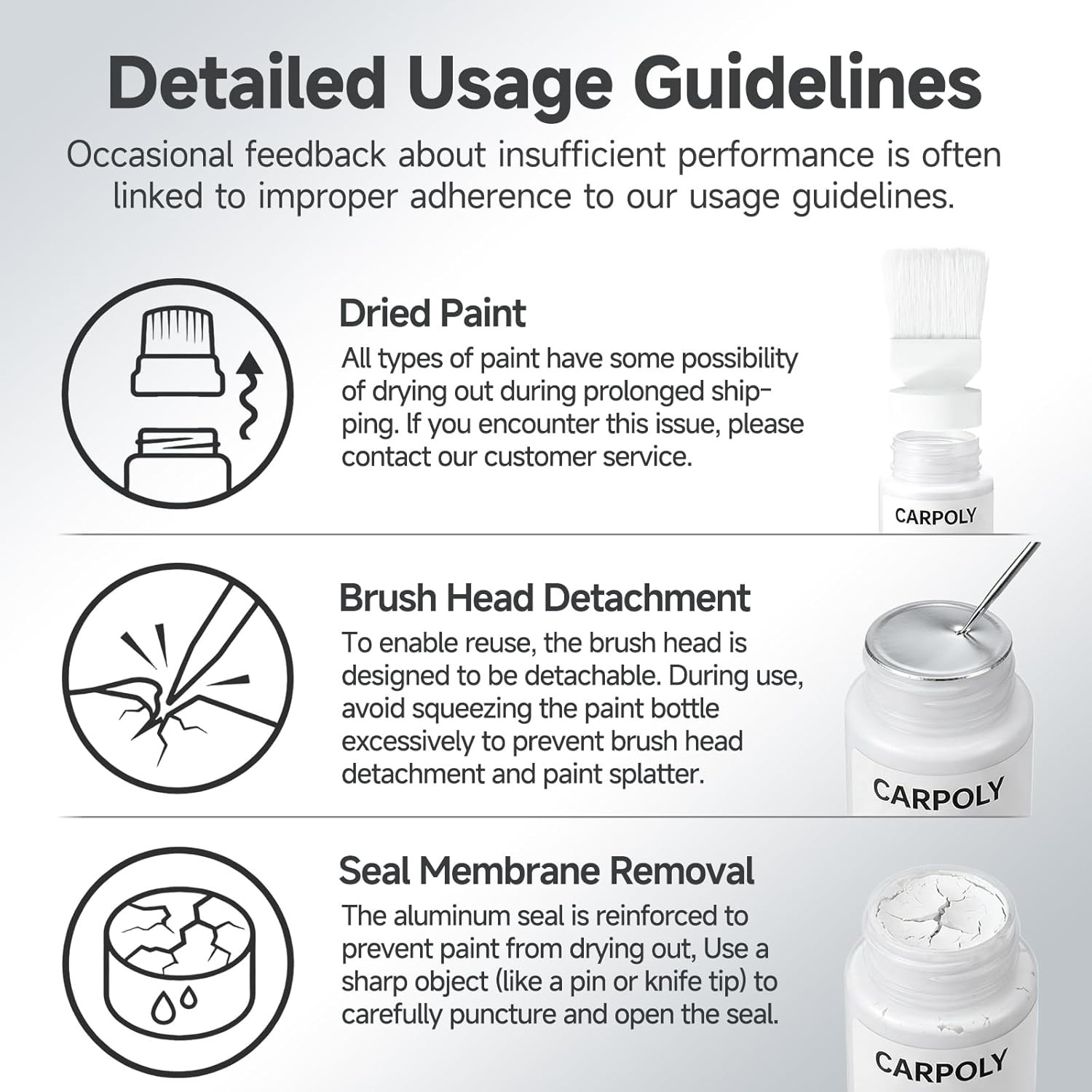 Detailed Usage Guidelines

Occasional feedback about insufficient performance is often linked to improper adherence to our usage guidelines.

Dried Paint

All types of paint have some possibility of drying out during prolonged shipping. If you encounter this issue, please contact our customer service.

CARPOLY

Brush Head Detachment

To enable reuse, the brush head is designed to be detachable. During use, avoid squeezing the paint bottle excessively to prevent brush head detachment and paint splatter.

CARPOLY

Seal Membrane Removal

The aluminum seal is reinforced to prevent paint from drying out, Use a sharp object (like a pin or knife tip) to carefully puncture and open the seal.

CARPOLY