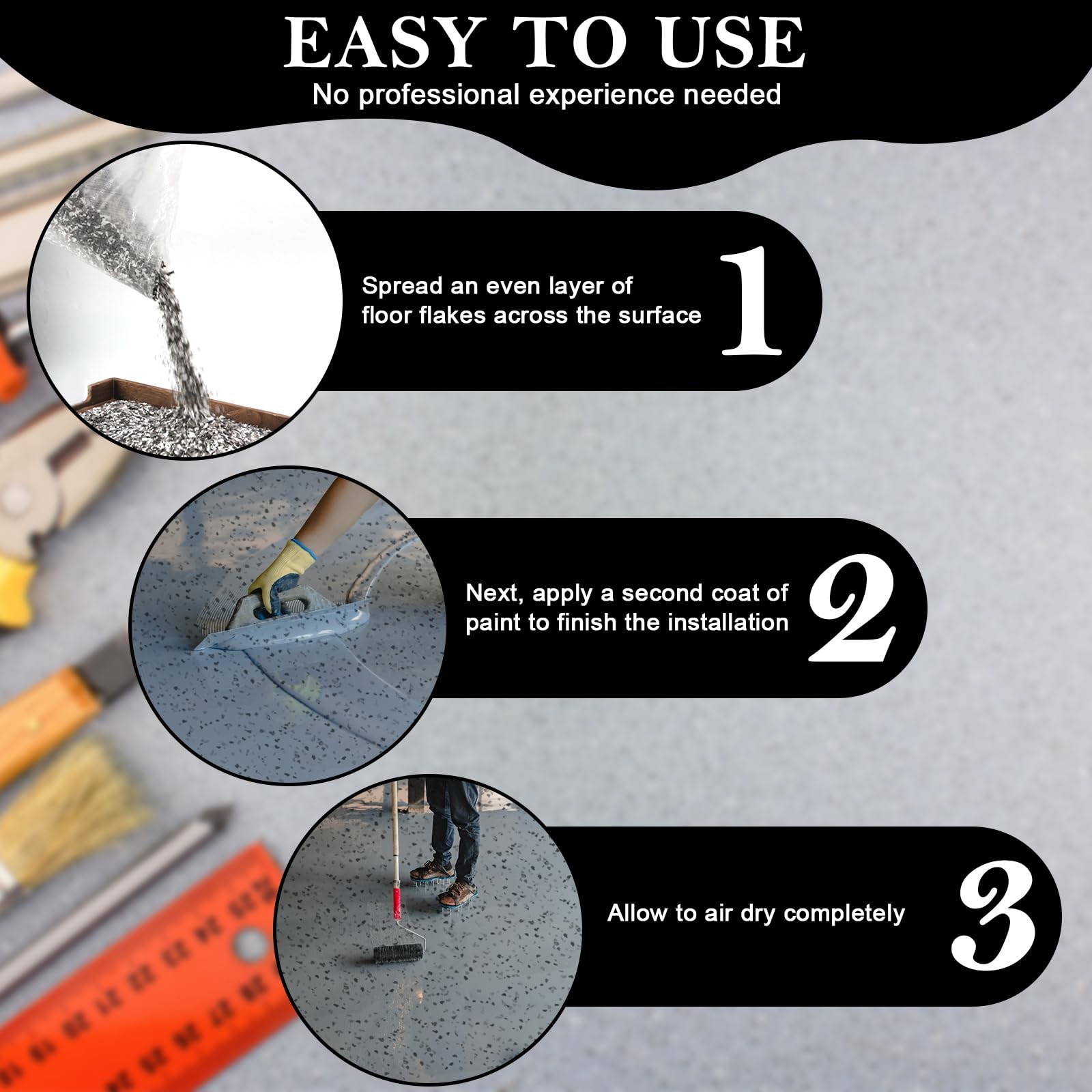 EASY TO USE
No professional experience needed

Spread an even layer of floor flakes across the surface
1

Next, apply a second coat of paint to finish the installation
2

Allow to air dry completely
3