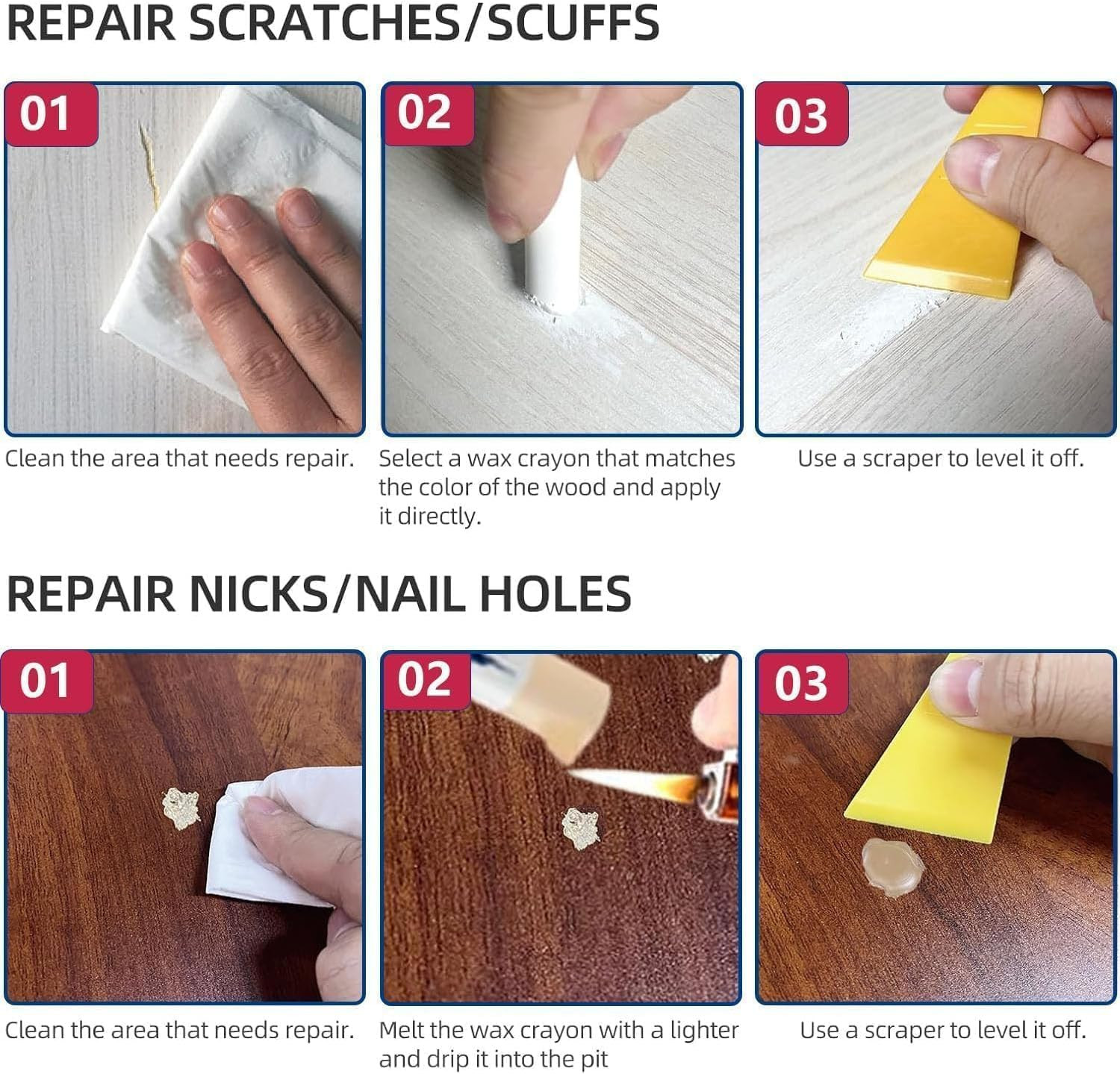 REPAIR SCRATCHES/SCUFFS

01

Clean the area that needs repair.

02

Select a wax crayon that matches the color of the wood and apply it directly.

03

Use a scraper to level it off.

REPAIR NICKS/NAIL HOLES

01

Clean the area that needs repair.

02

Melt the wax crayon with a lighter and drip it into the pit

03

Use a scraper to level it off.