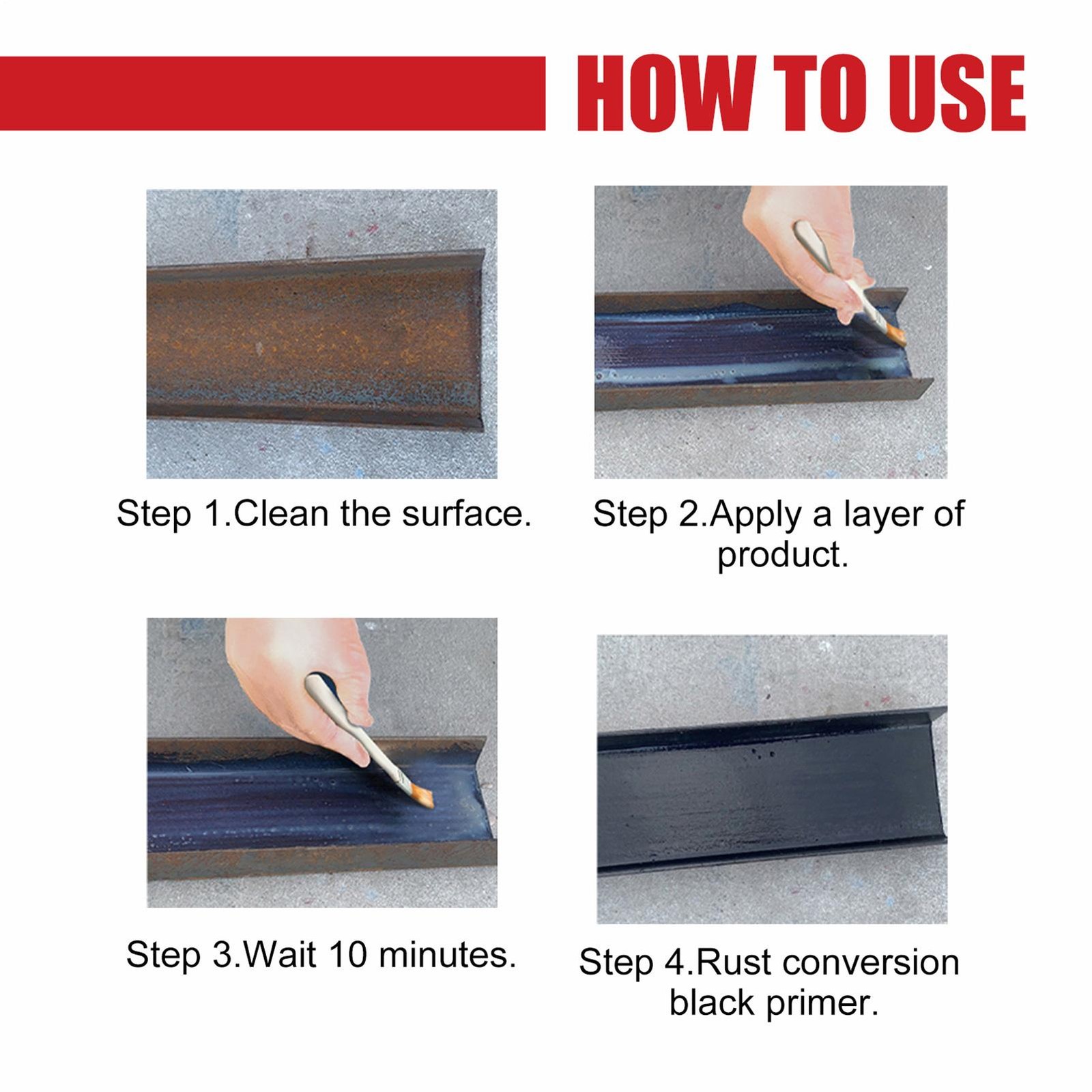 HOW TO USE

Step 1.Clean the surface.

Step 2.Apply a layer of product.

Step 3.Wait 10 minutes.

Step 4.Rust conversion black primer.