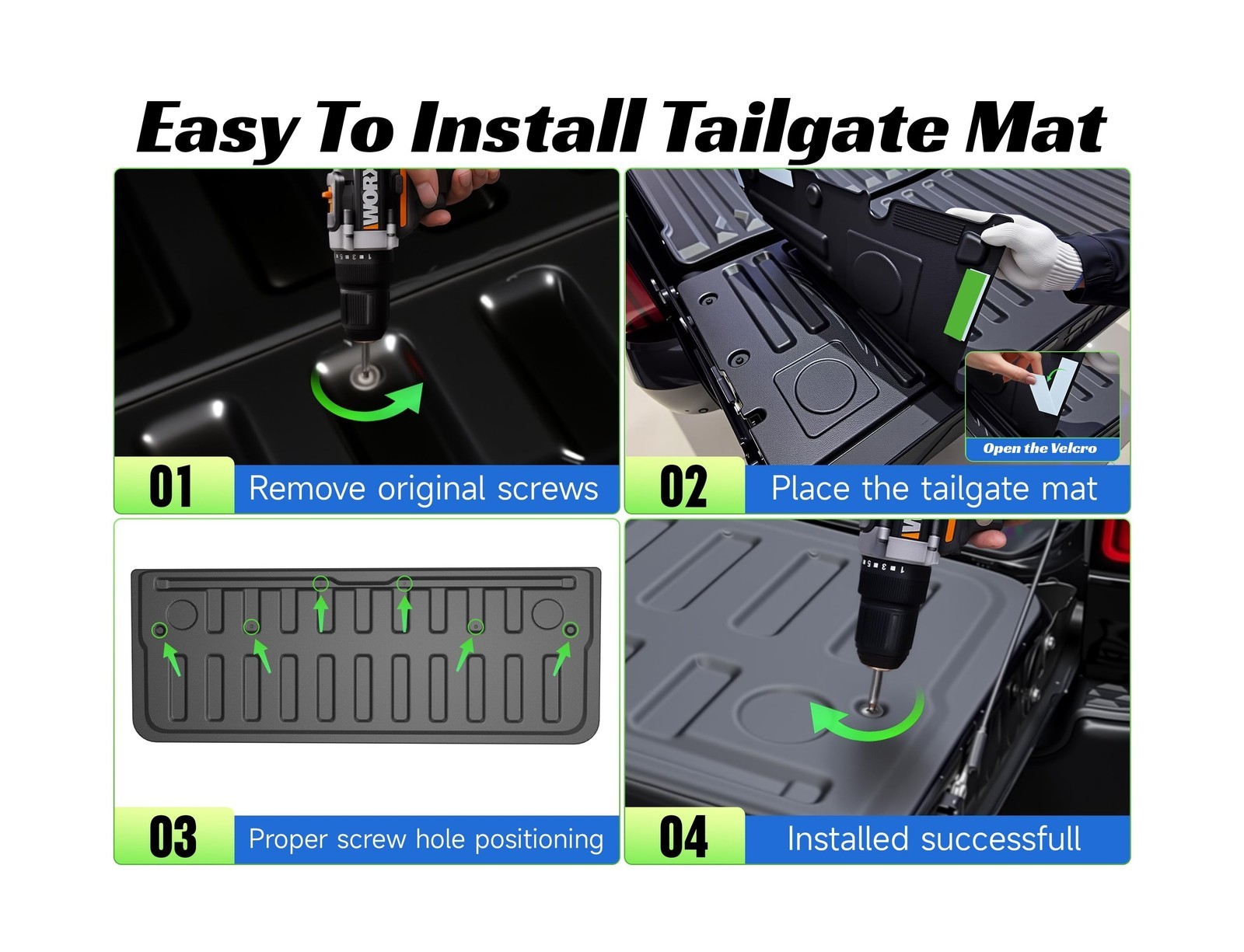 Easy To Install Tailgate Mat

WORX

01 Remove original screws

Open the Velcro

02 Place the tailgate mat

03 Proper screw hole positioning

04 Installed successfull