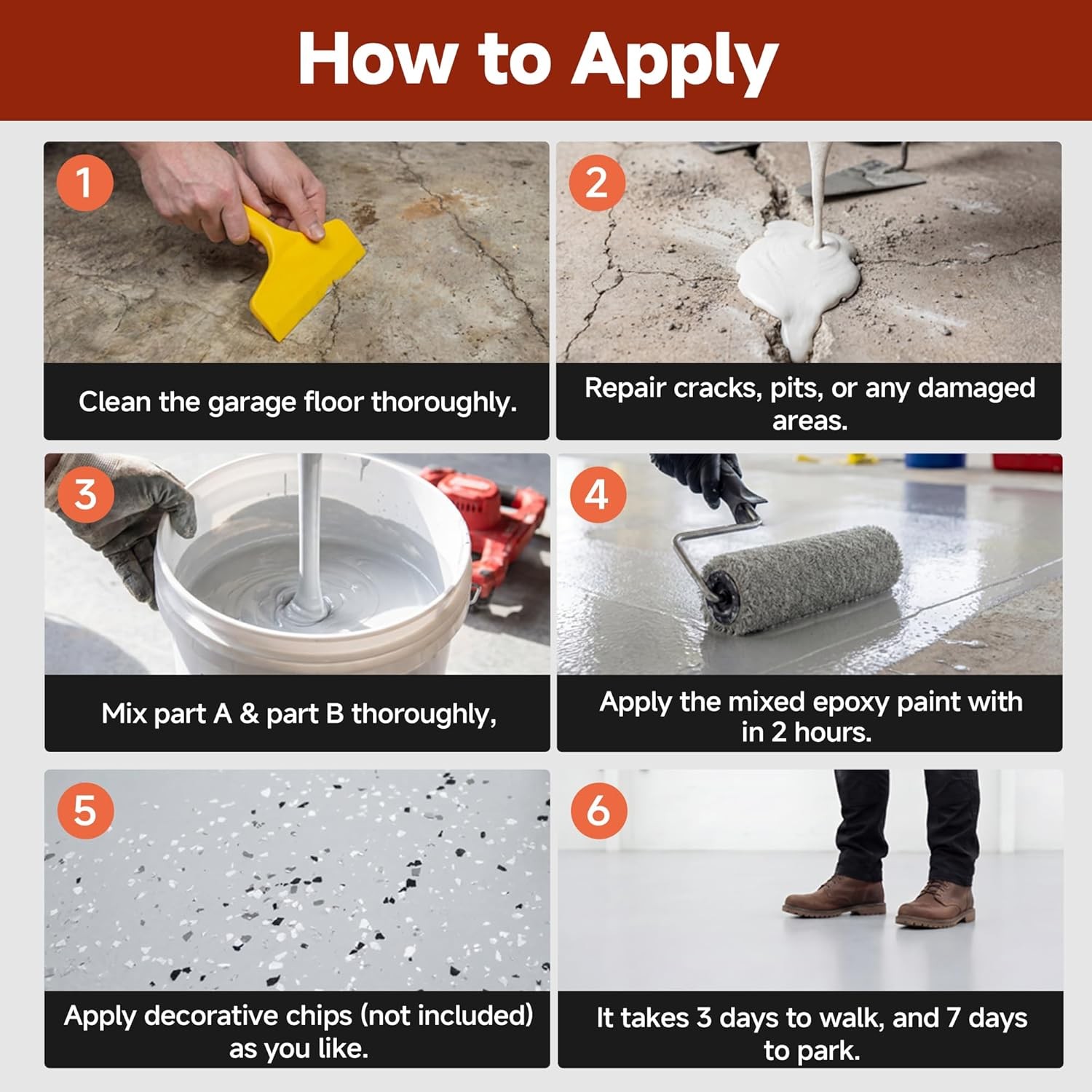 How to Apply

1

Clean the garage floor thoroughly.

2

Repair cracks, pits, or any damaged areas.

3

Mix part A & part B thoroughly,

4

Apply the mixed epoxy paint with in 2 hours.

5

Apply decorative chips (not included) as you like.

6

It takes 3 days to walk, and 7 days to park.