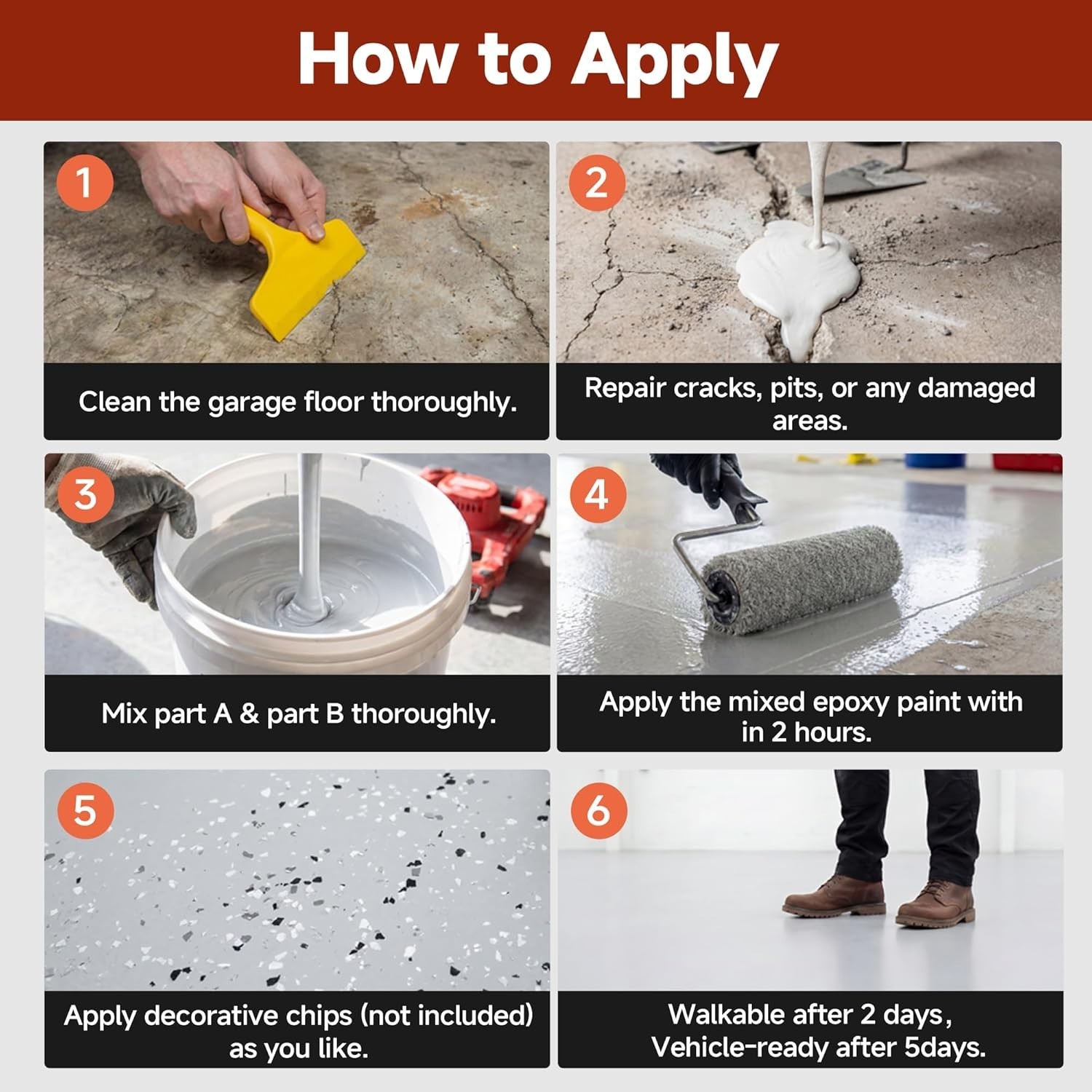 How to Apply

1

Clean the garage floor thoroughly.

2

Repair cracks, pits, or any damaged areas.

3

Mix part A & part B thoroughly.

4

Apply the mixed epoxy paint with in 2 hours.

5

Apply decorative chips (not included) as you like.

6

Walkable after 2 days, Vehicle-ready after 5days.