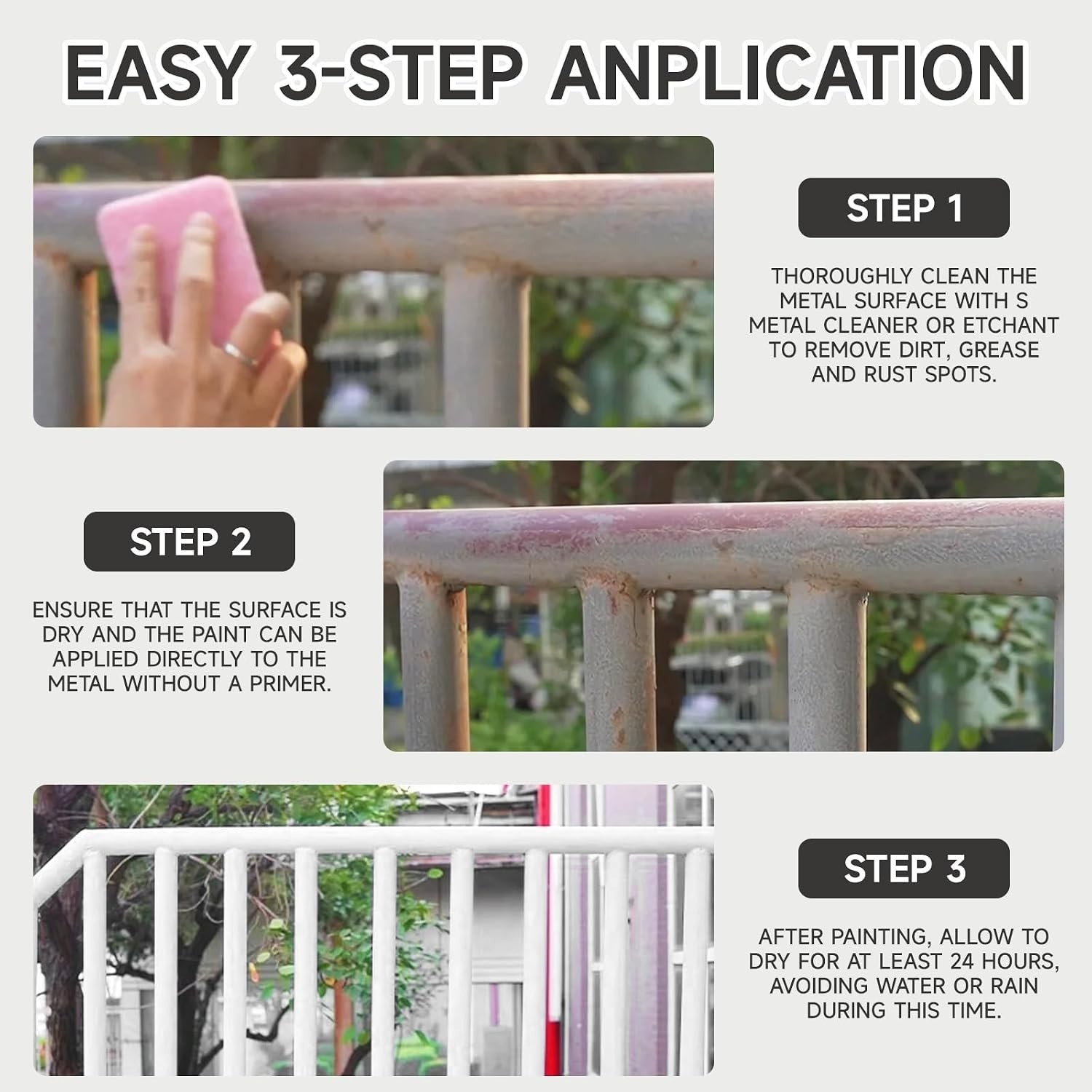 EASY 3-STEP ANPLICATION

STEP 1

THOROUGHLY CLEAN THE METAL SURFACE WITH S METAL CLEANER OR ETCHANT TO REMOVE DIRT, GREASE AND RUST SPOTS.

STEP 2

ENSURE THAT THE SURFACE IS DRY AND THE PAINT CAN BE APPLIED DIRECTLY TO THE METAL WITHOUT A PRIMER.

STEP 3

AFTER PAINTING, ALLOW TO DRY FOR AT LEAST 24 HOURS, AVOIDING WATER OR RAIN DURING THIS TIME.