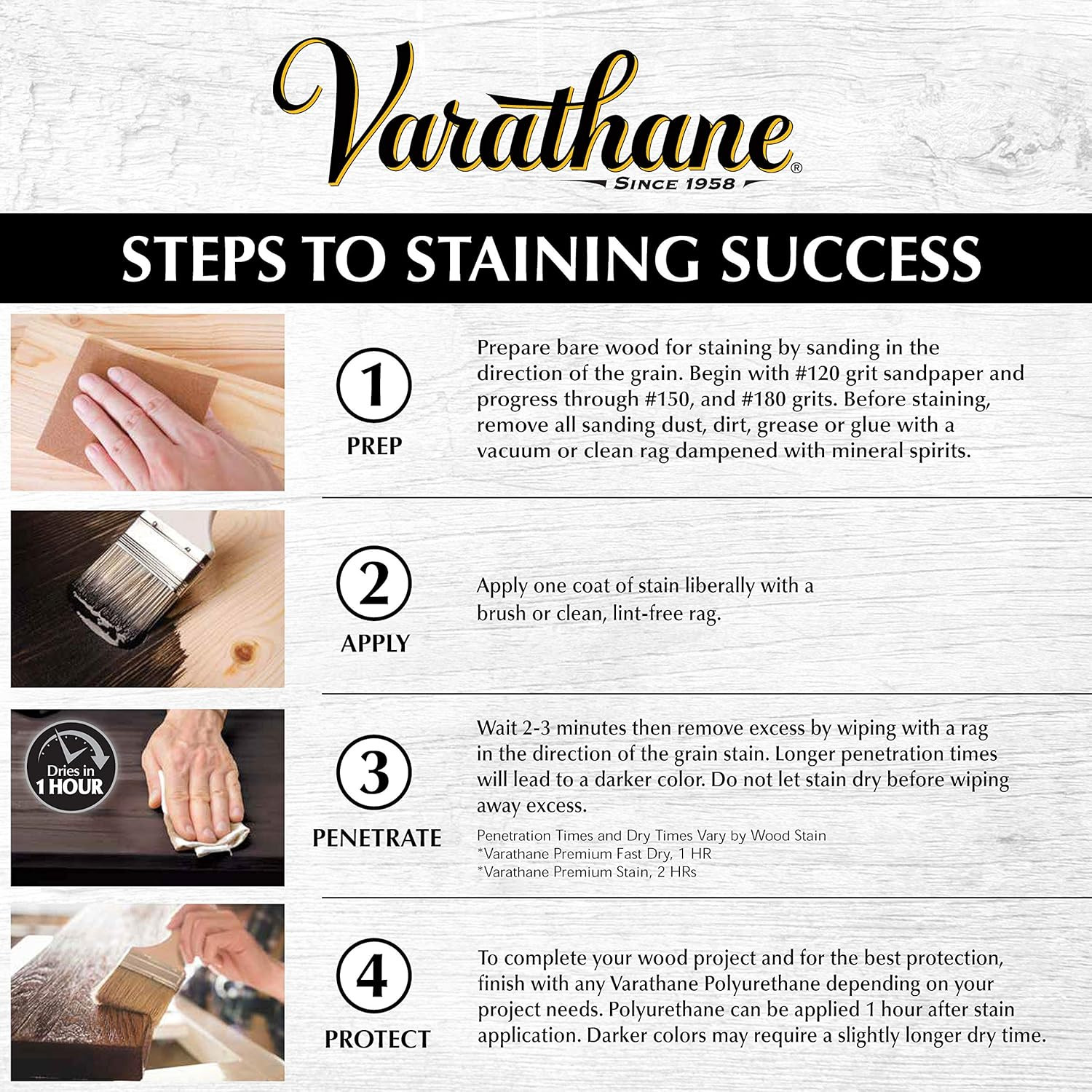 Varathane®
SINCE 1958

STEPS TO STAINING SUCCESS

1
PREP

Prepare bare wood for staining by sanding in the direction of the grain. Begin with #120 grit sandpaper and progress through #150, and #180 grits. Before staining, remove all sanding dust, dirt, grease or glue with a vacuum or clean rag dampened with mineral spirits.

2
APPLY

Apply one coat of stain liberally with a brush or clean, lint-free rag.

Dries in 1 HOUR

3
PENETRATE

Wait 2-3 minutes then remove excess by wiping with a rag in the direction of the grain stain. Longer penetration times will lead to a darker color. Do not let stain dry before wiping away excess.

Penetration Times and Dry Times Vary by Wood Stain
*Varathane Premium Fast Dry, 1 HR
*Varathane Premium Stain, 2 HRs

4
PROTECT

To complete your wood project and for the best protection, finish with any Varathane Polyurethane depending on your project needs. Polyurethane can be applied 1 hour after stain application. Darker colors may require a slightly longer dry time.