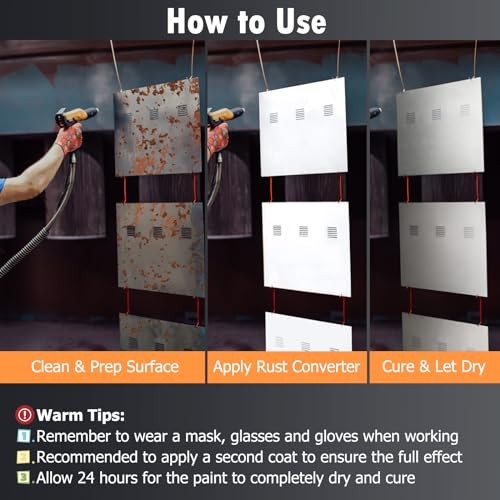 How to Use

Clean & Prep Surface

Apply Rust Converter

Cure & Let Dry

Warm Tips:
1.Remember to wear a mask, glasses and gloves when working
2.Recommended to apply a second coat to ensure the full effect
3.Allow 24 hours for the paint to completely dry and cure