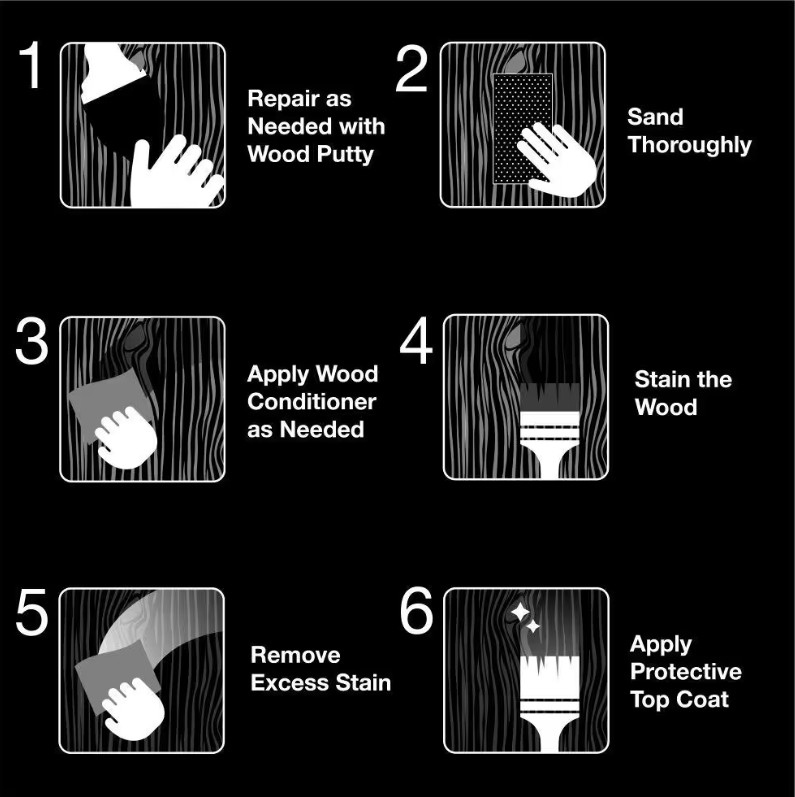 1

Repair as Needed with Wood Putty

2

Sand Thoroughly

3

Apply Wood Conditioner as Needed

4

Stain the Wood

5

Remove Excess Stain

6

Apply Protective Top Coat