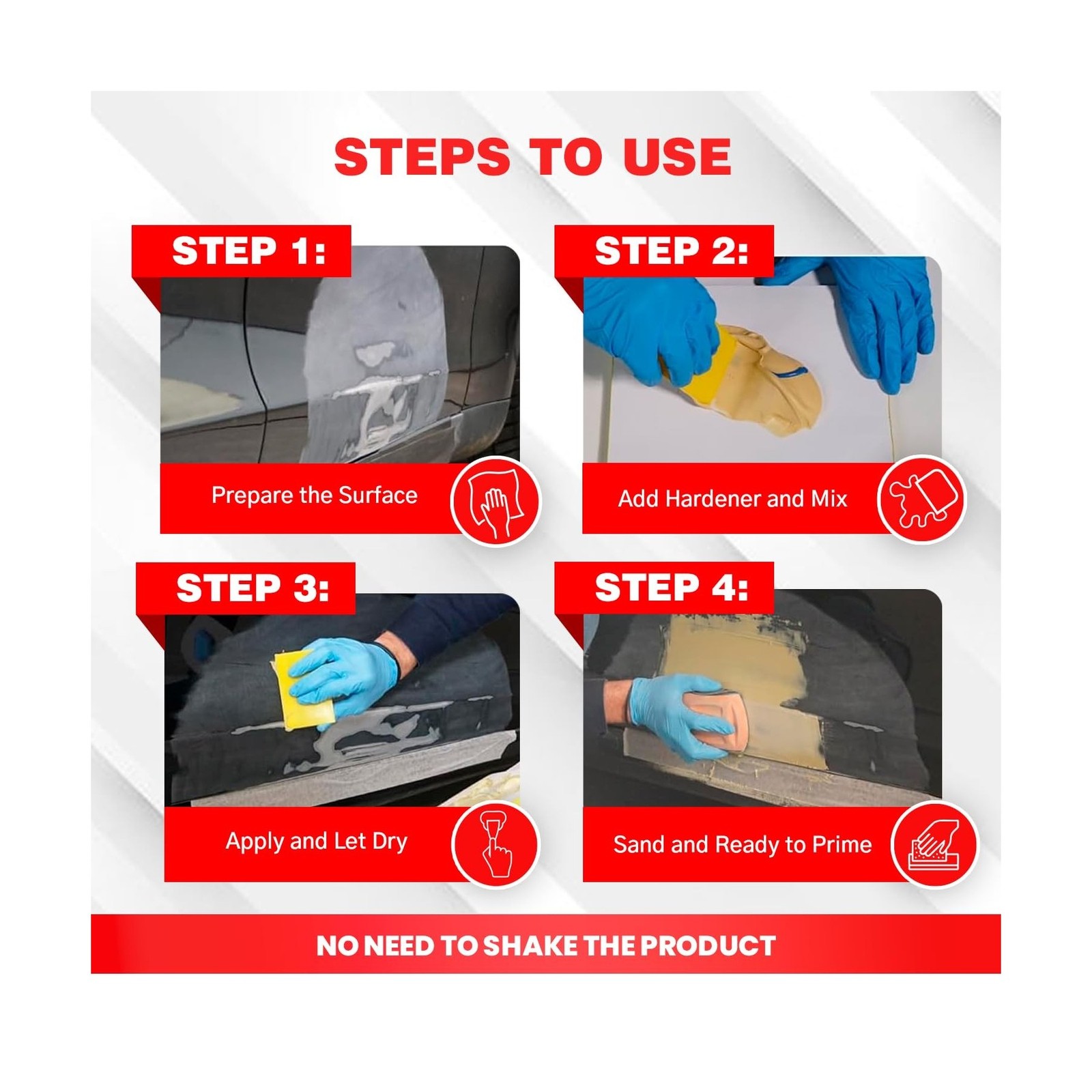 STEPS TO USE

STEP 1:

Prepare the Surface

STEP 2:

Add Hardener and Mix

STEP 3:

Apply and Let Dry

STEP 4:

Sand and Ready to Prime

NO NEED TO SHAKE THE PRODUCT