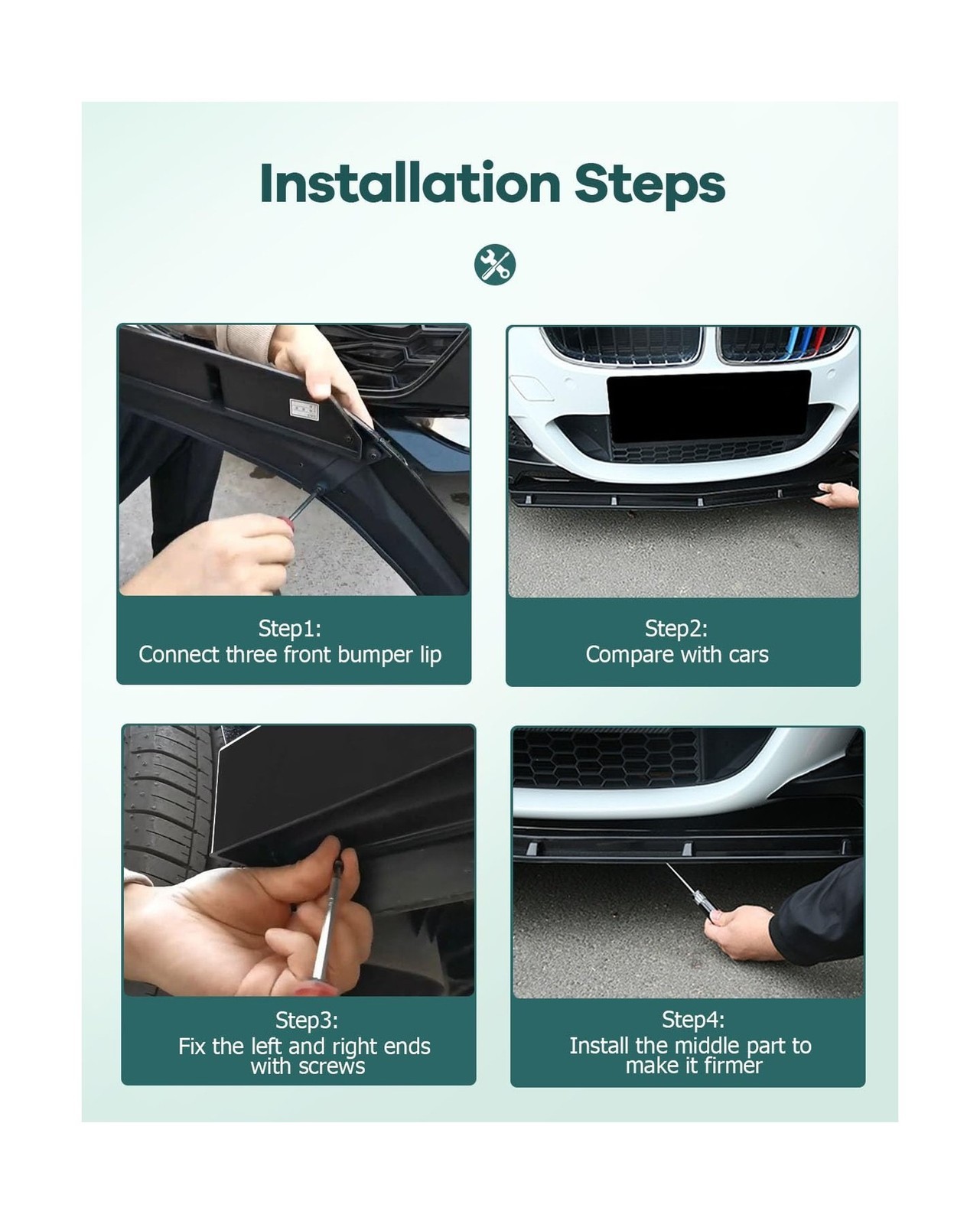 Installation Steps

Step1:
Connect three front bumper lip

Step2:
Compare with cars

Step3:
Fix the left and right ends with screws

Step4:
Install the middle part to make it firmer