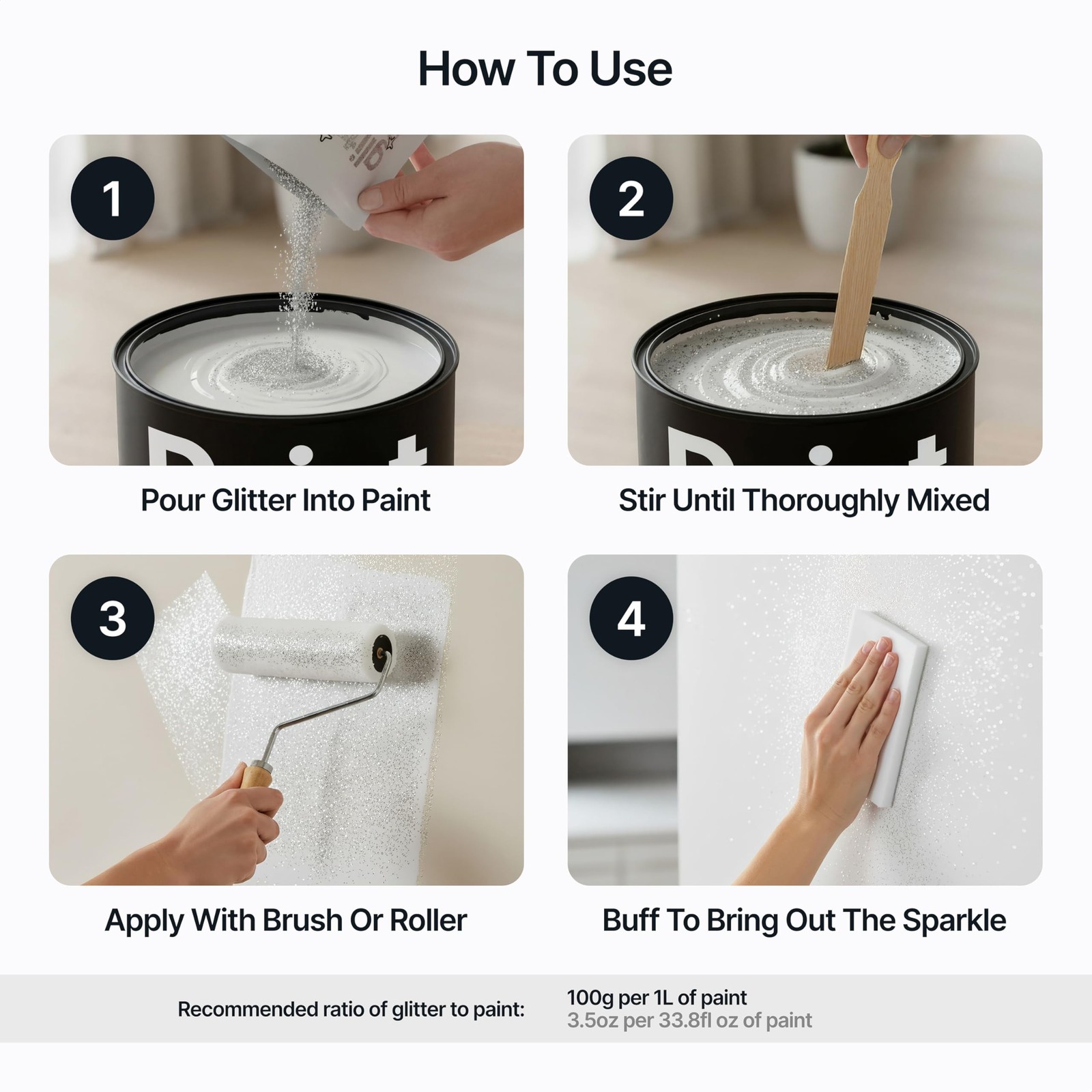 How To Use

1

Pour Glitter Into Paint

2

Stir Until Thoroughly Mixed

3

Apply With Brush Or Roller

4

Buff To Bring Out The Sparkle

Recommended ratio of glitter to paint:

100g per 1L of paint
3.5oz per 33.8fl oz of paint