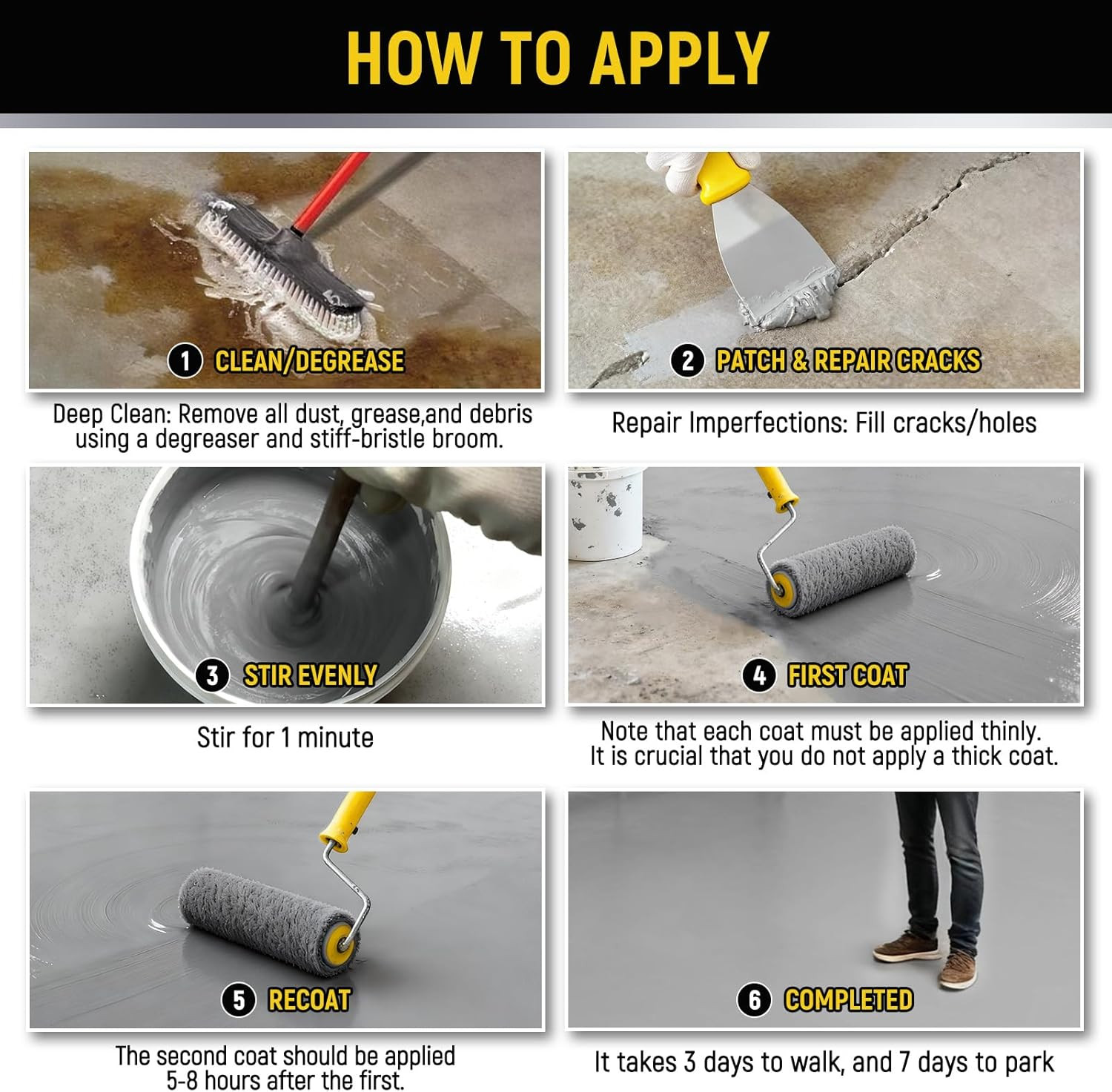 HOW TO APPLY

1 CLEAN/DEGREASE

Deep Clean: Remove all dust, grease,and debris using a degreaser and stiff-bristle broom.

2 PATCH & REPAIR CRACKS

Repair Imperfections: Fill cracks/holes

3 STIR EVENLY

Stir for 1 minute

4 FIRST COAT

Note that each coat must be applied thinly. It is crucial that you do not apply a thick coat.

5 RECOAT

The second coat should be applied 5-8 hours after the first.

6 COMPLETED

It takes 3 days to walk, and 7 days to park