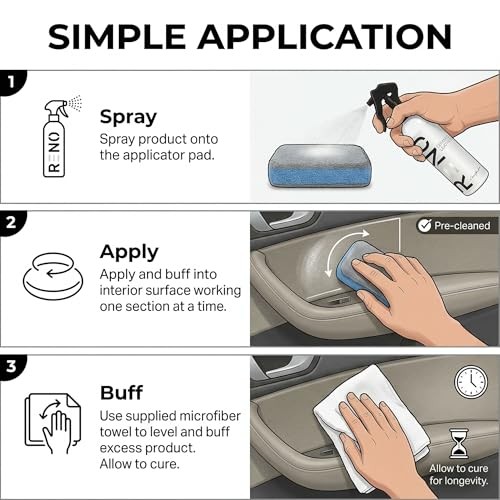 SIMPLE APPLICATION

1

RENO

Spray
Spray product onto the applicator pad.

RENO

2

Apply
Apply and buff into interior surface working one section at a time.

Pre-cleaned

3

Buff
Use supplied microfiber towel to level and buff excess product. Allow to cure.

Allow to cure for longevity.