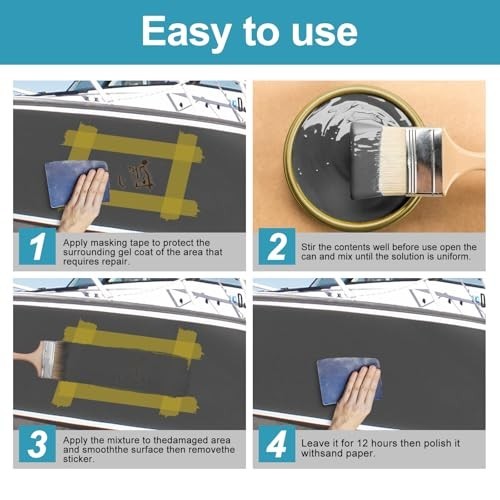 Easy to use

1
Apply masking tape to protect the surrounding gel coat of the area that requires repair.

2
Stir the contents well before use open the can and mix until the solution is uniform.

3
Apply the mixture to thedamaged area and smooththe surface then removethe sticker.

4
Leave it for 12 hours then polish it withsand paper.