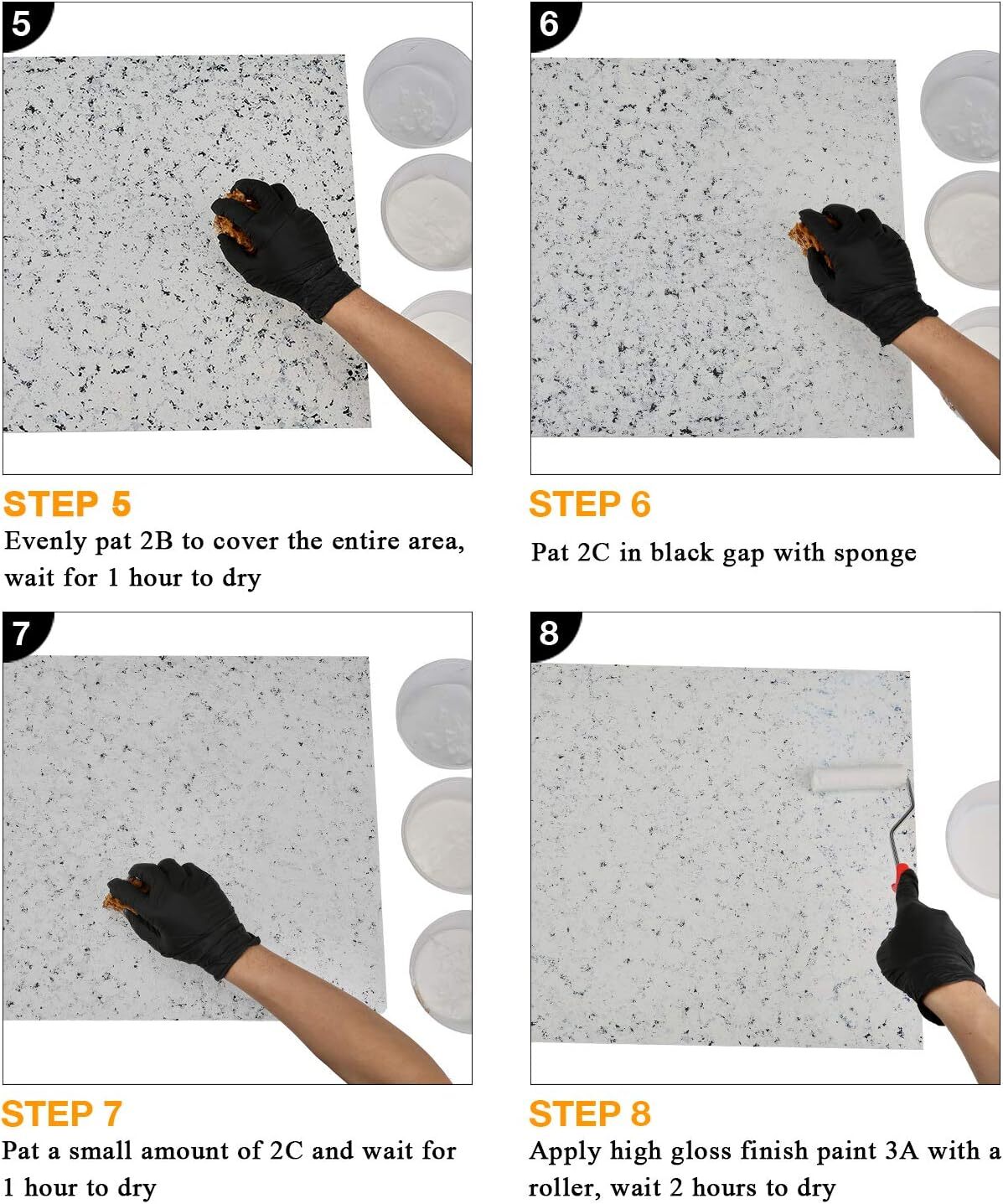 5

STEP 5
Evenly pat 2B to cover the entire area, wait for 1 hour to dry

6

STEP 6
Pat 2C in black gap with sponge

7

STEP 7
Pat a small amount of 2C and wait for 1 hour to dry

8

STEP 8
Apply high gloss finish paint 3A with a roller, wait 2 hours to dry