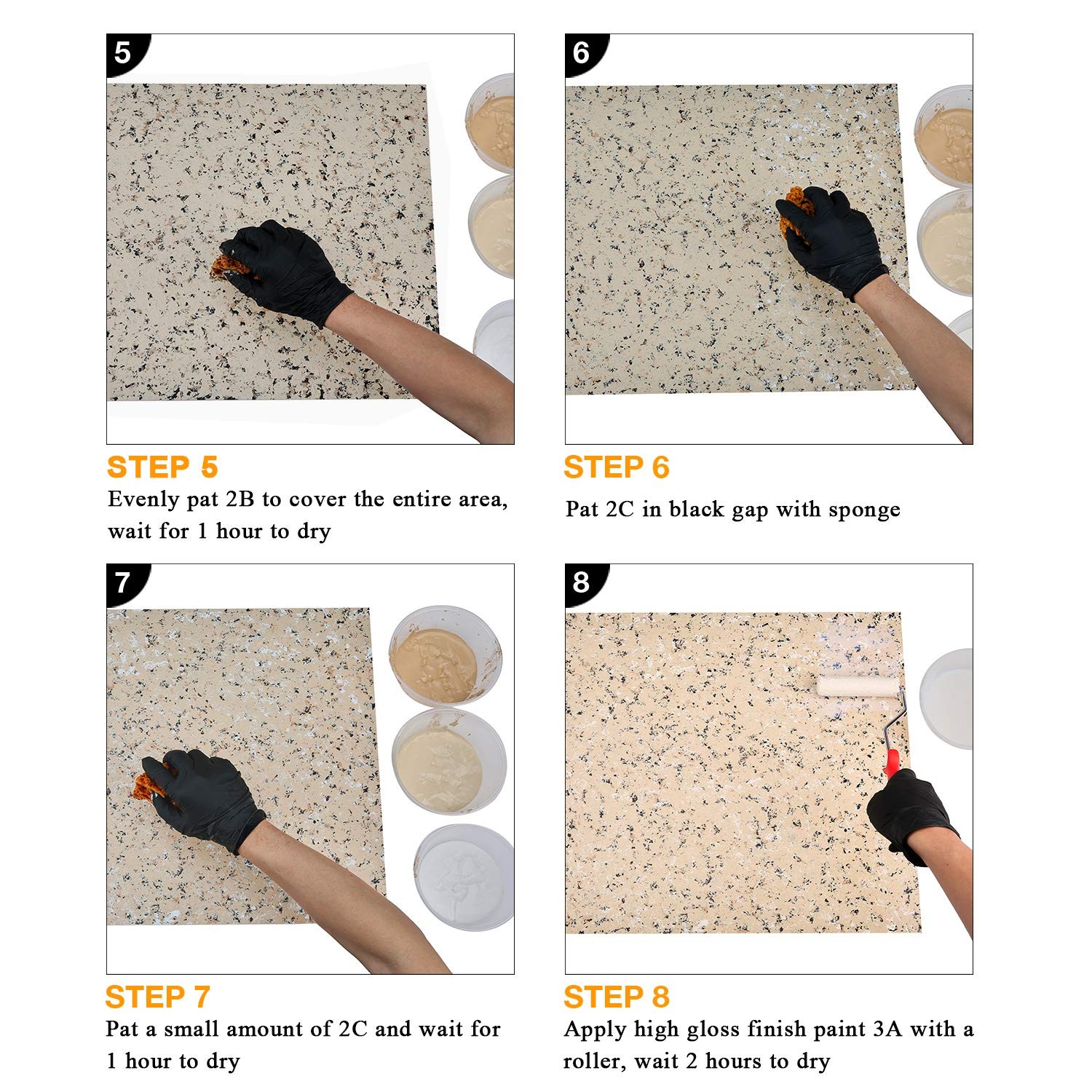 5

STEP 5
Evenly pat 2B to cover the entire area, wait for 1 hour to dry

6

STEP 6
Pat 2C in black gap with sponge

7

STEP 7
Pat a small amount of 2C and wait for 1 hour to dry

8

STEP 8
Apply high gloss finish paint 3A with a roller, wait 2 hours to dry