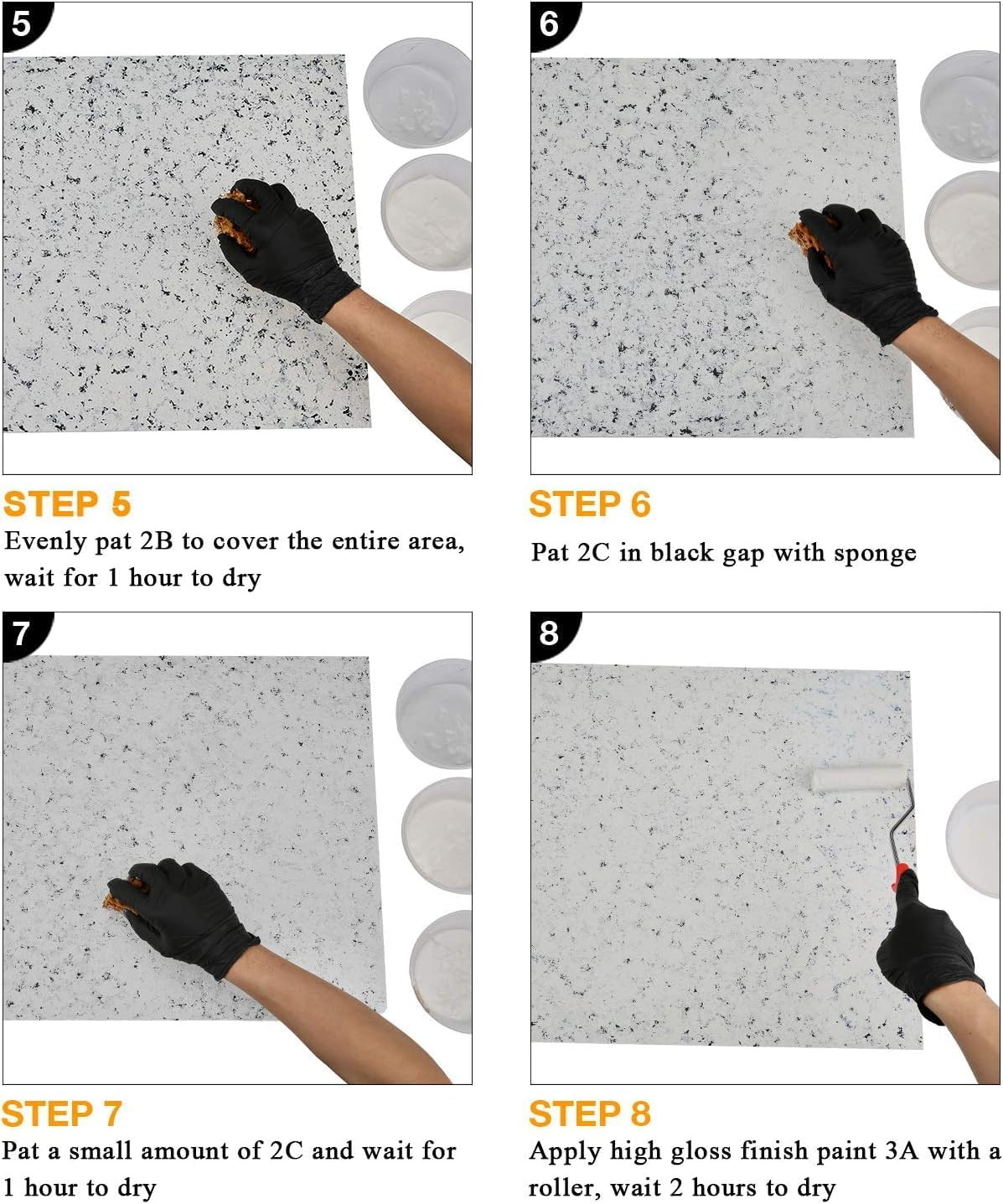 5

STEP 5
Evenly pat 2B to cover the entire area, wait for 1 hour to dry

6

STEP 6
Pat 2C in black gap with sponge

7

STEP 7
Pat a small amount of 2C and wait for 1 hour to dry

8

STEP 8
Apply high gloss finish paint 3A with a roller, wait 2 hours to dry