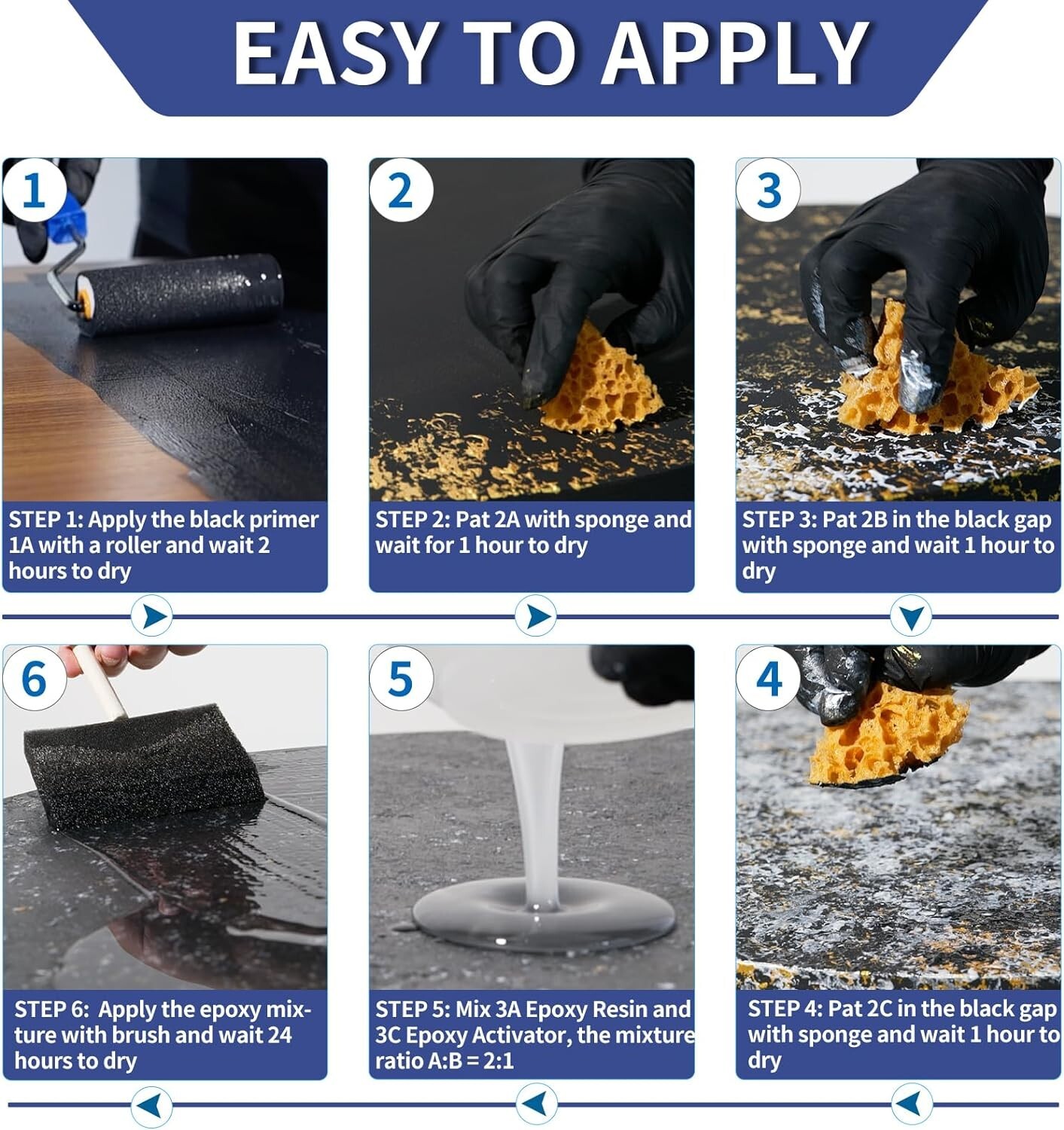 EASY TO APPLY

1

STEP 1: Apply the black primer 1A with a roller and wait 2 hours to dry

2

STEP 2: Pat 2A with sponge and wait for 1 hour to dry

3

STEP 3: Pat 2B in the black gap with sponge and wait 1 hour to dry

6

STEP 6: Apply the epoxy mixture with brush and wait 24 hours to dry

5

STEP 5: Mix 3A Epoxy Resin and 3C Epoxy Activator, the mixture ratio A:B = 2:1

4

STEP 4: Pat 2C in the black gap with sponge and wait 1 hour to dry