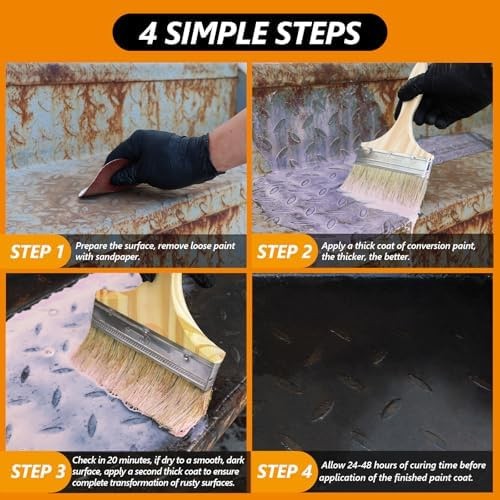 4 SIMPLE STEPS

STEP 1 Prepare the surface, remove loose paint with sandpaper.

STEP 2 Apply a thick coat of conversion paint, the thicker, the better.

STEP 3 Check in 20 minutes, if dry to a smooth, dark surface, apply a second thick coat to ensure complete transformation of rusty surfaces.

STEP 4 Allow 24-48 hours of curing time before application of the finished paint coat.